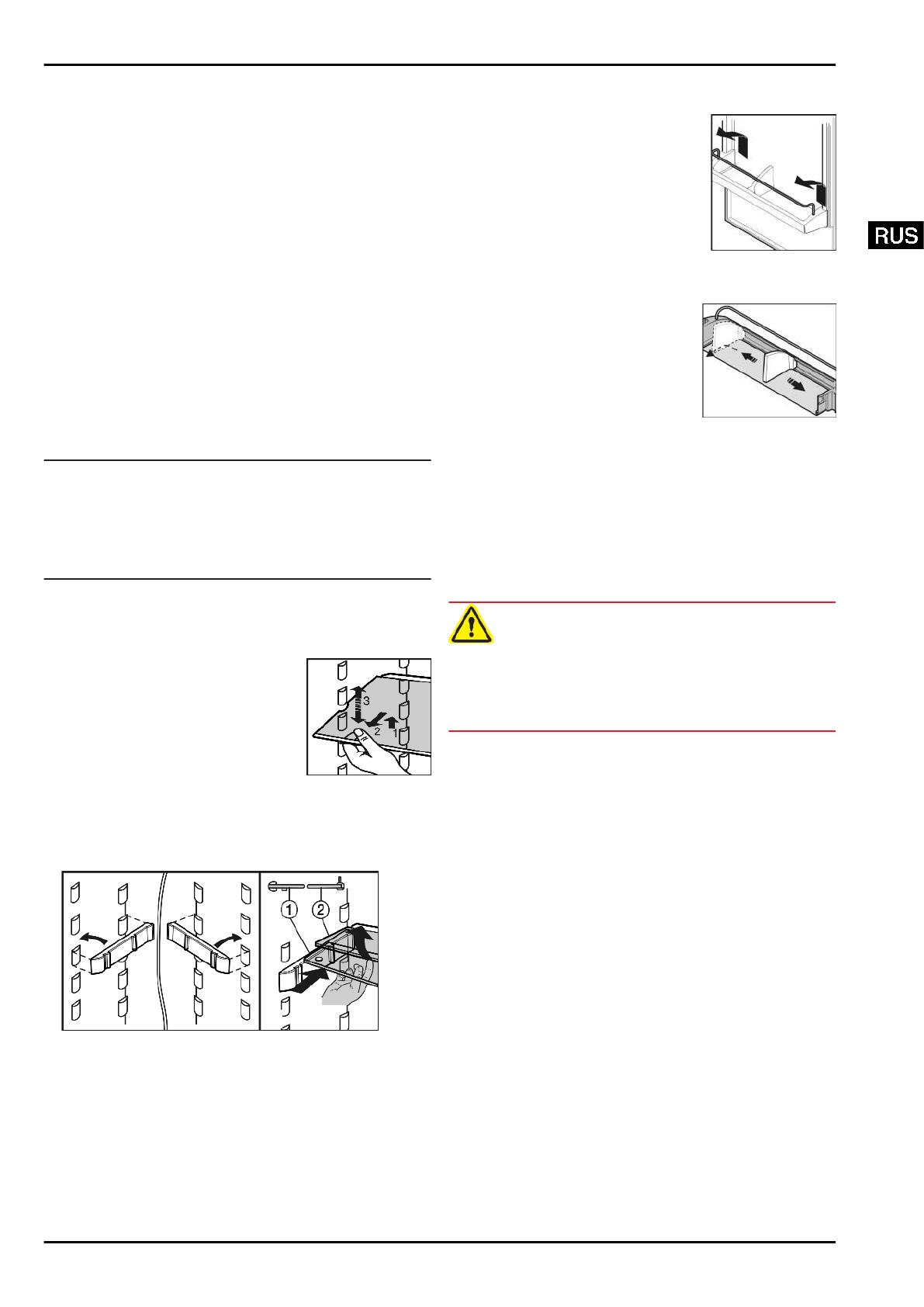 RUS

3
2
1

1
2