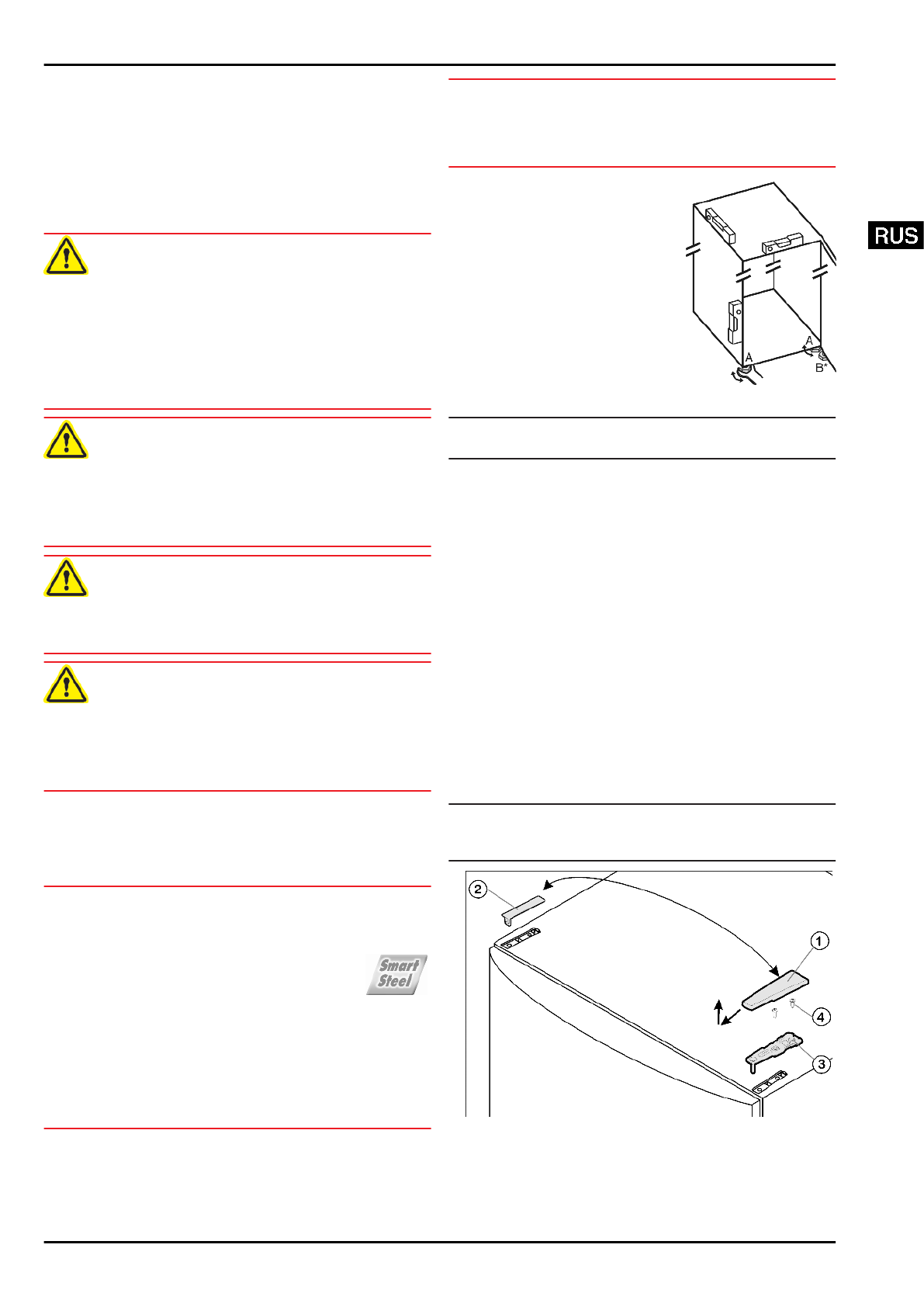 RUS

A

A

B*

Smart Steel

2

1

4

3