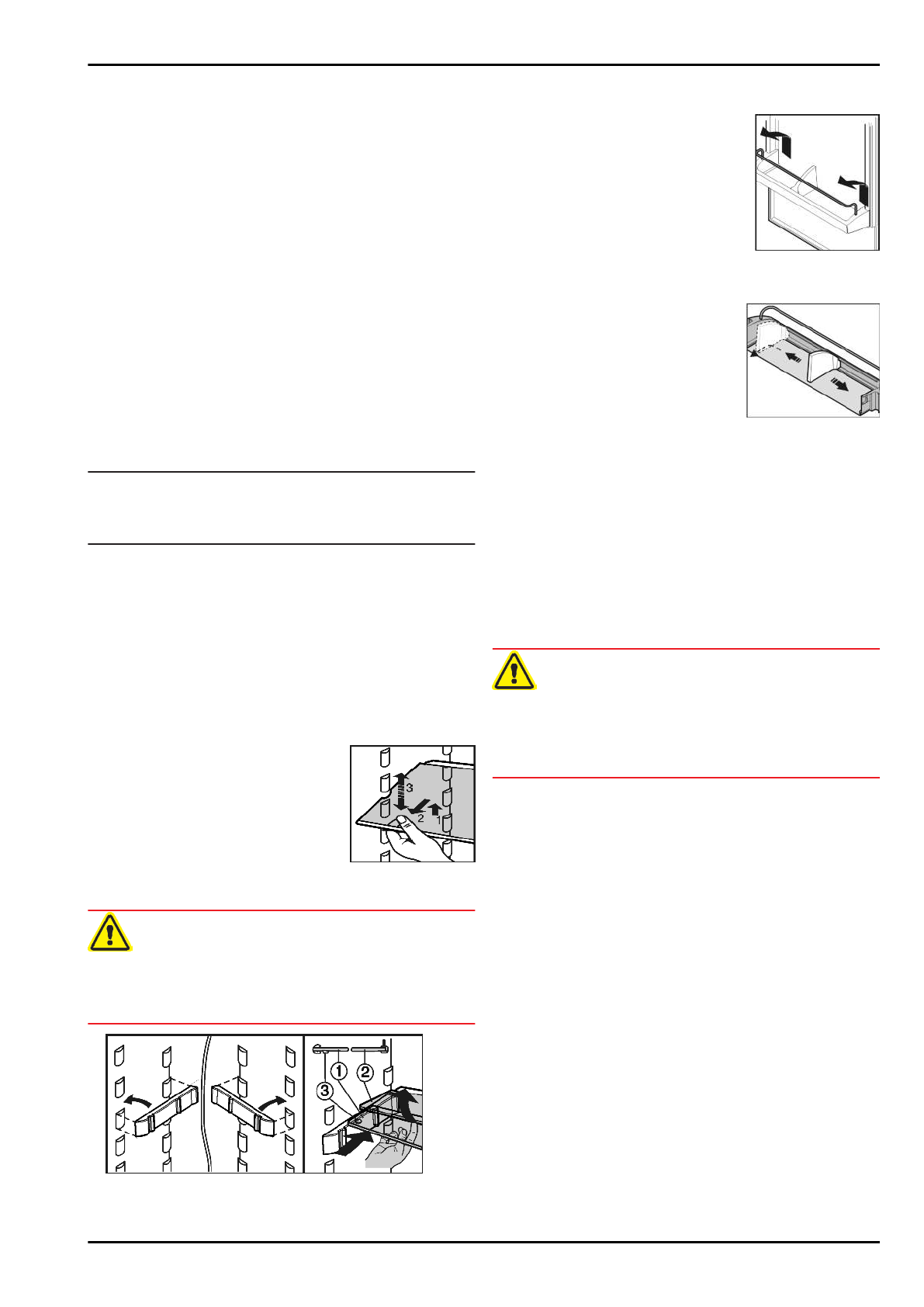 3

2

1

①

②

③