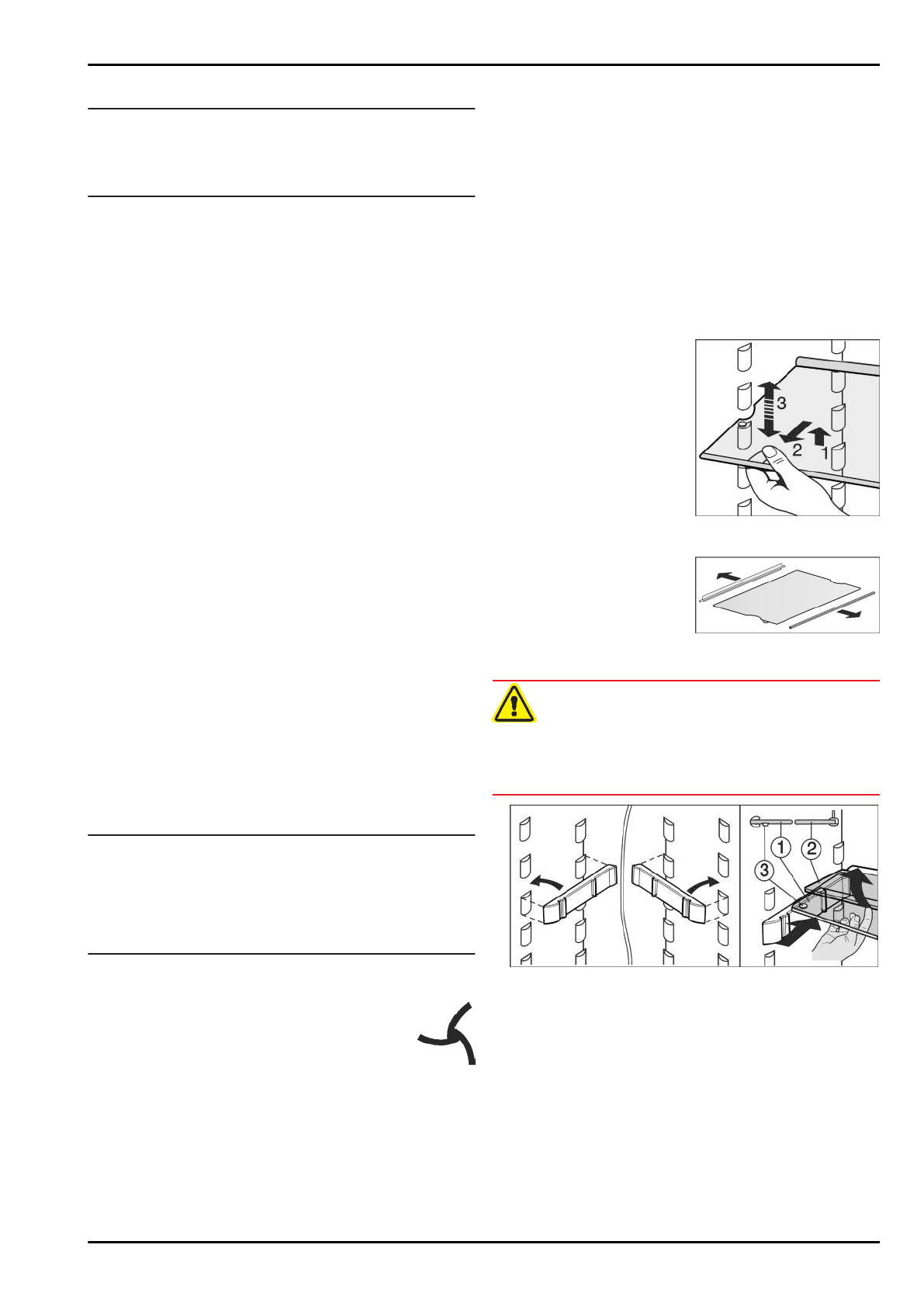 3
2
1
1
2
3