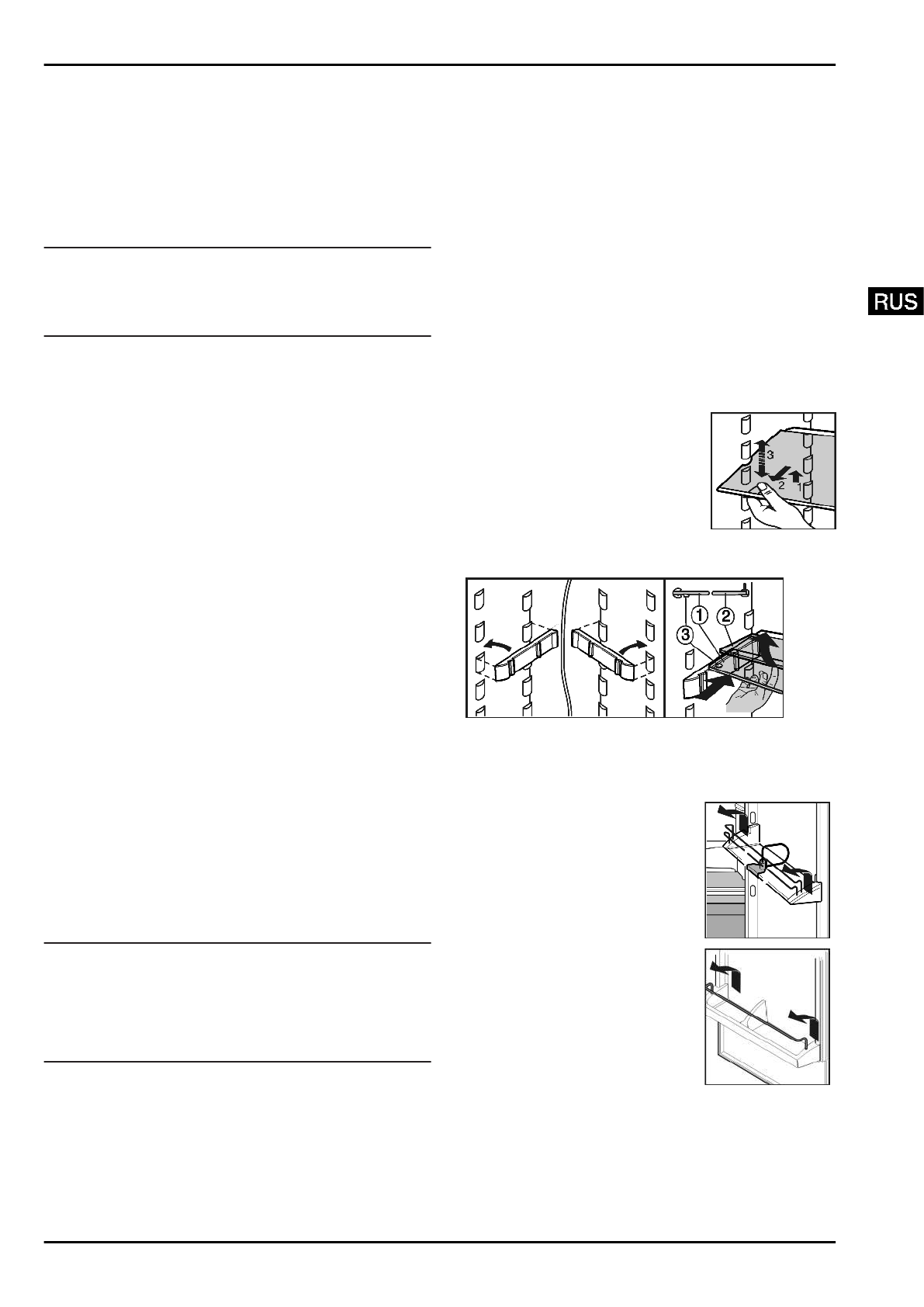 RUS

3
2
1

1
2
3