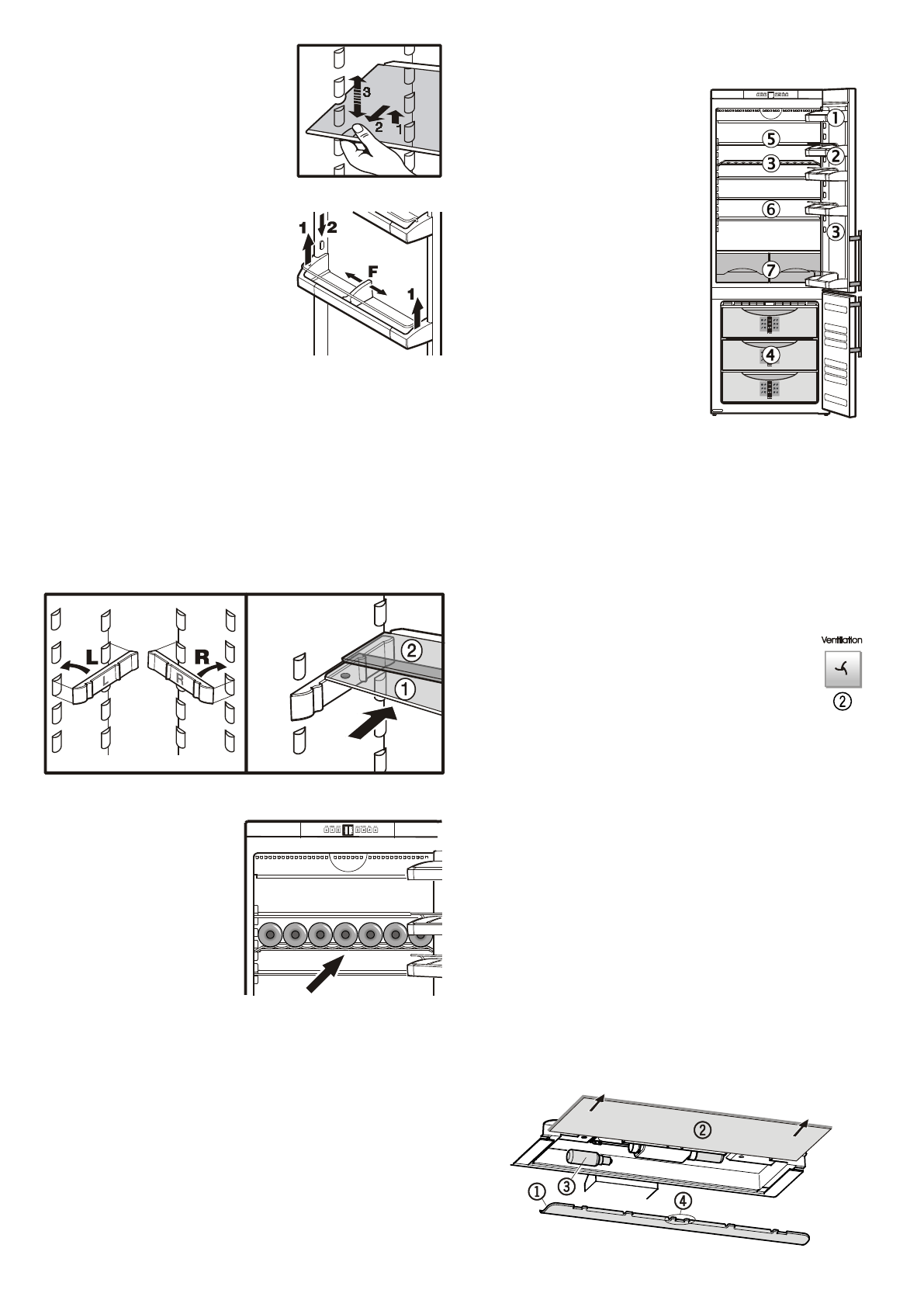 3
2
1

1
2
F
1

1
5
2
3
6
3
7
4

L
L
R
R

2
1

Ventilation
2

2
3
1
4