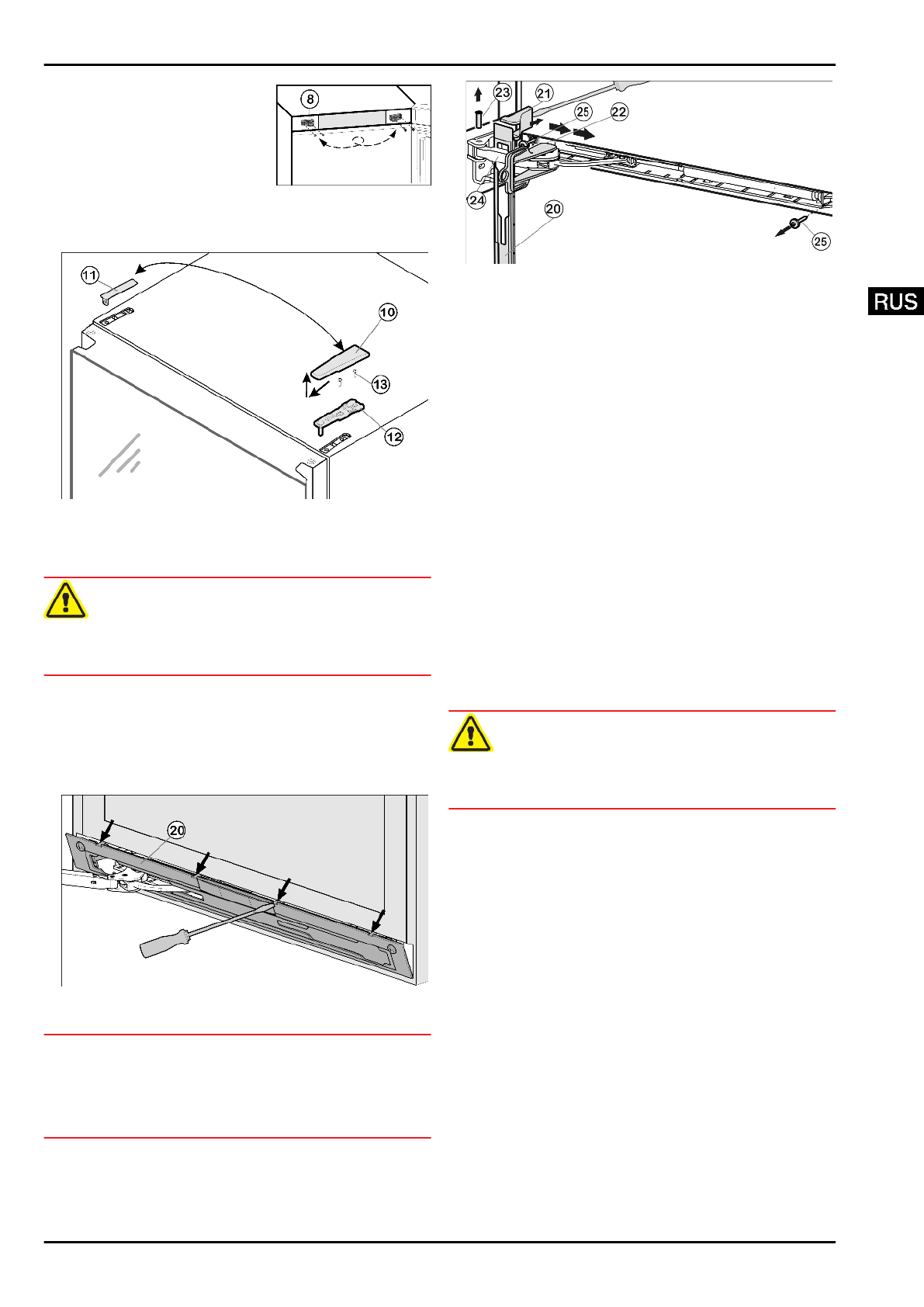 8

11

10

13

12

20

23

21

25

22

24

20

25

RUS