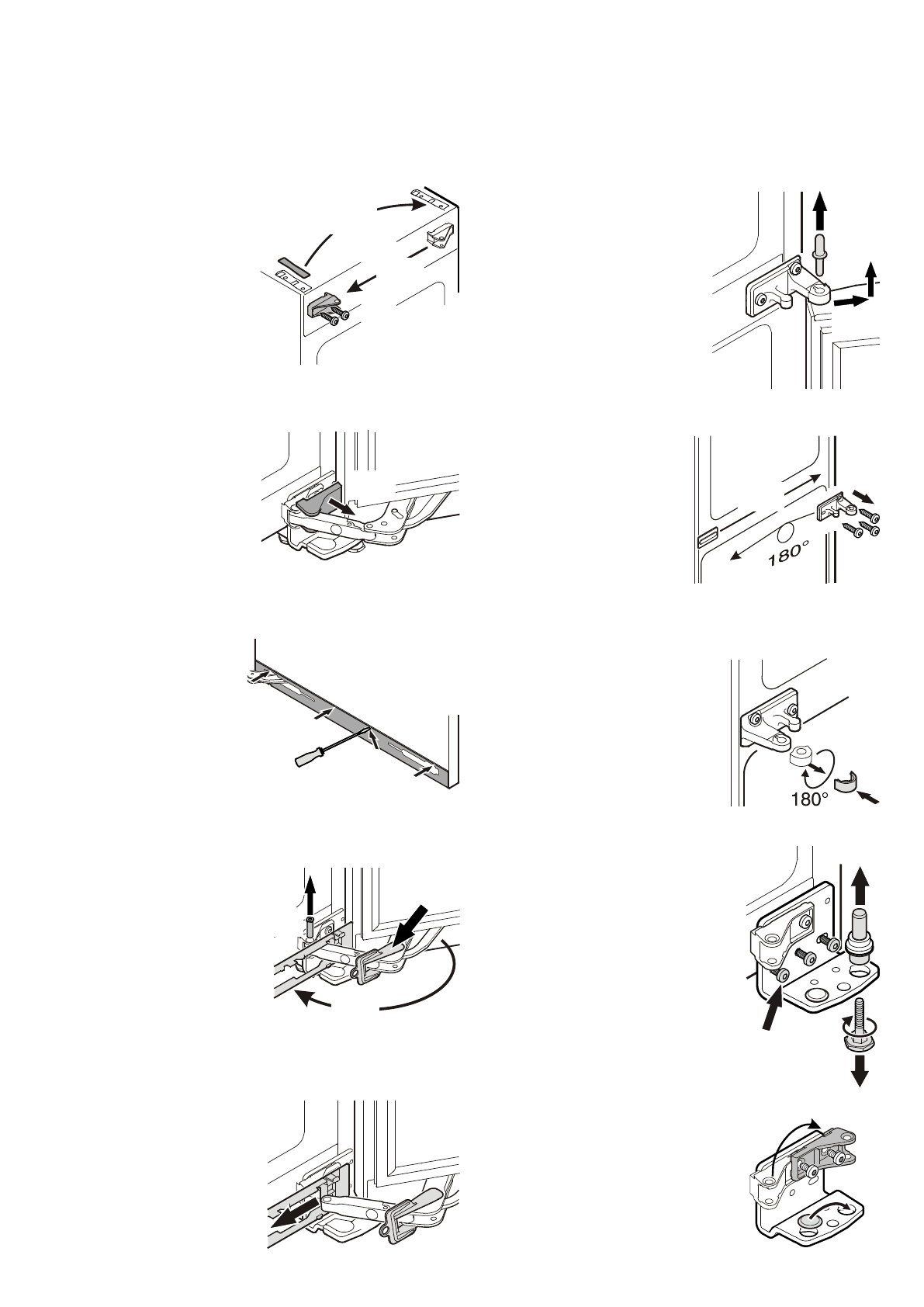 180°

180°