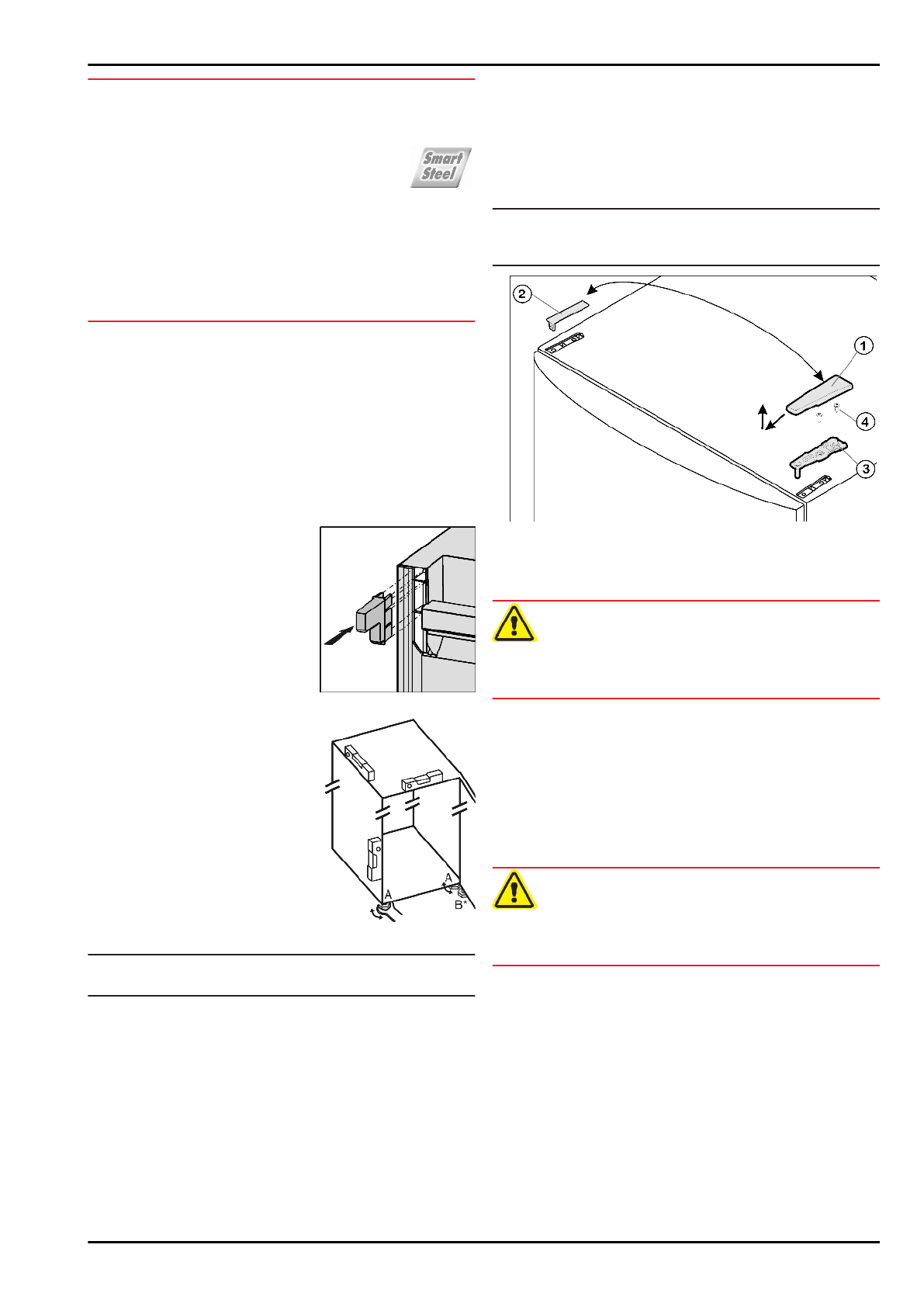 Smart Steel

2

1

4

3

A

A

B*