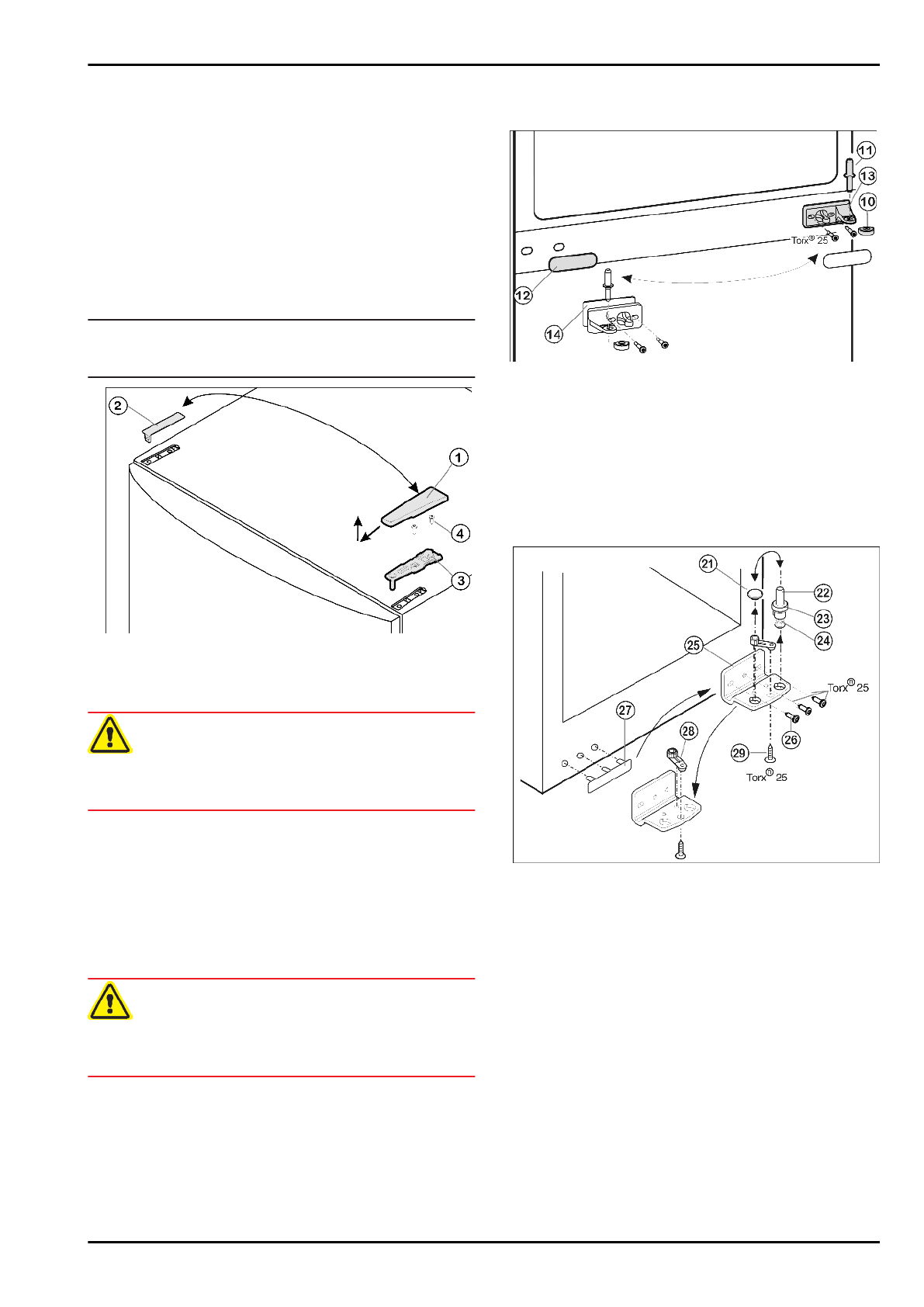 2

1

4

3

11

13

10

Torx® 25

12

14

21

22

23

24

25

Torx® 25

26

27

28

29

Torx® 25