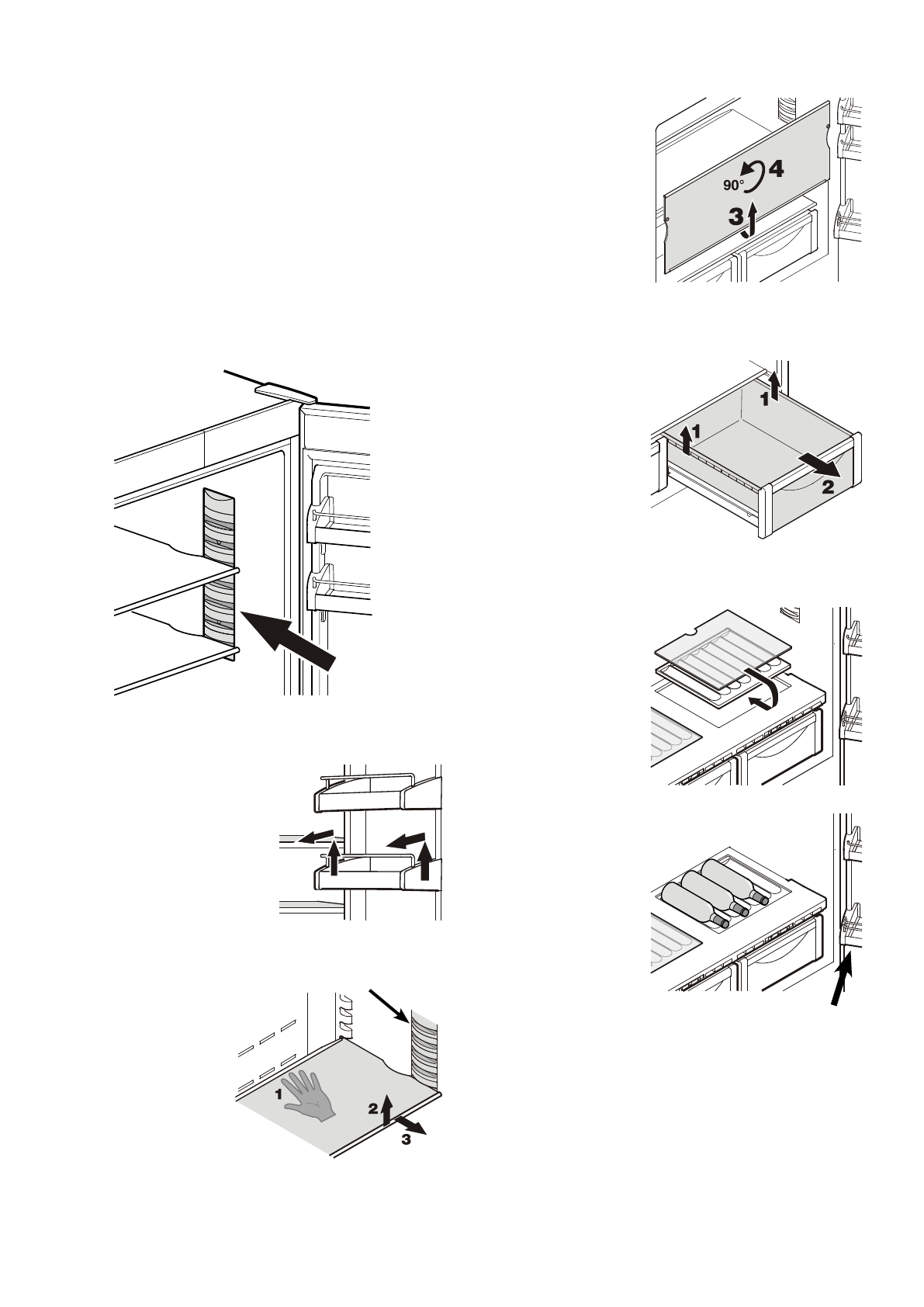 90°
4
3

1
1
2

1
2
3