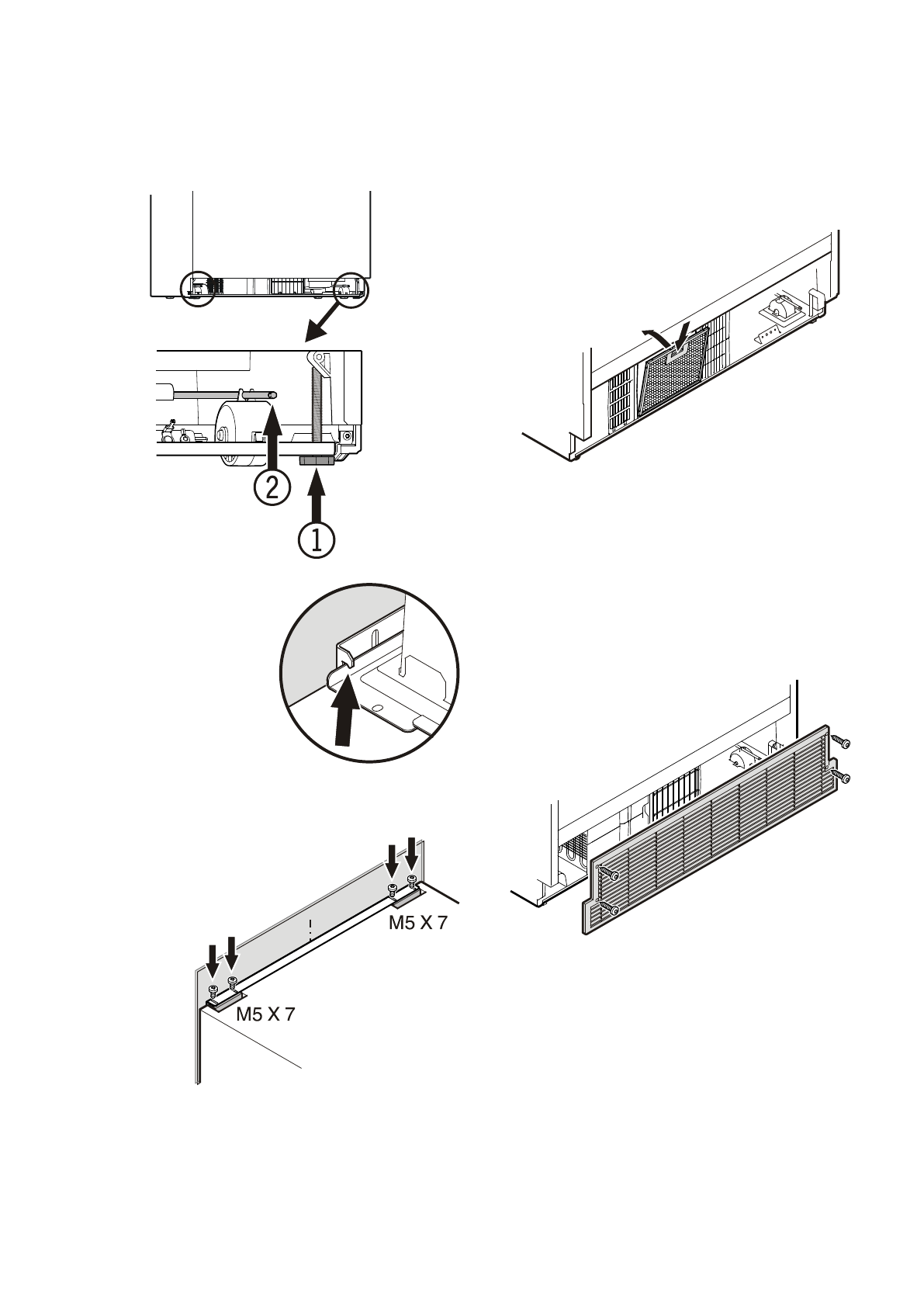 2

1

M5 X 7

M5 X 7