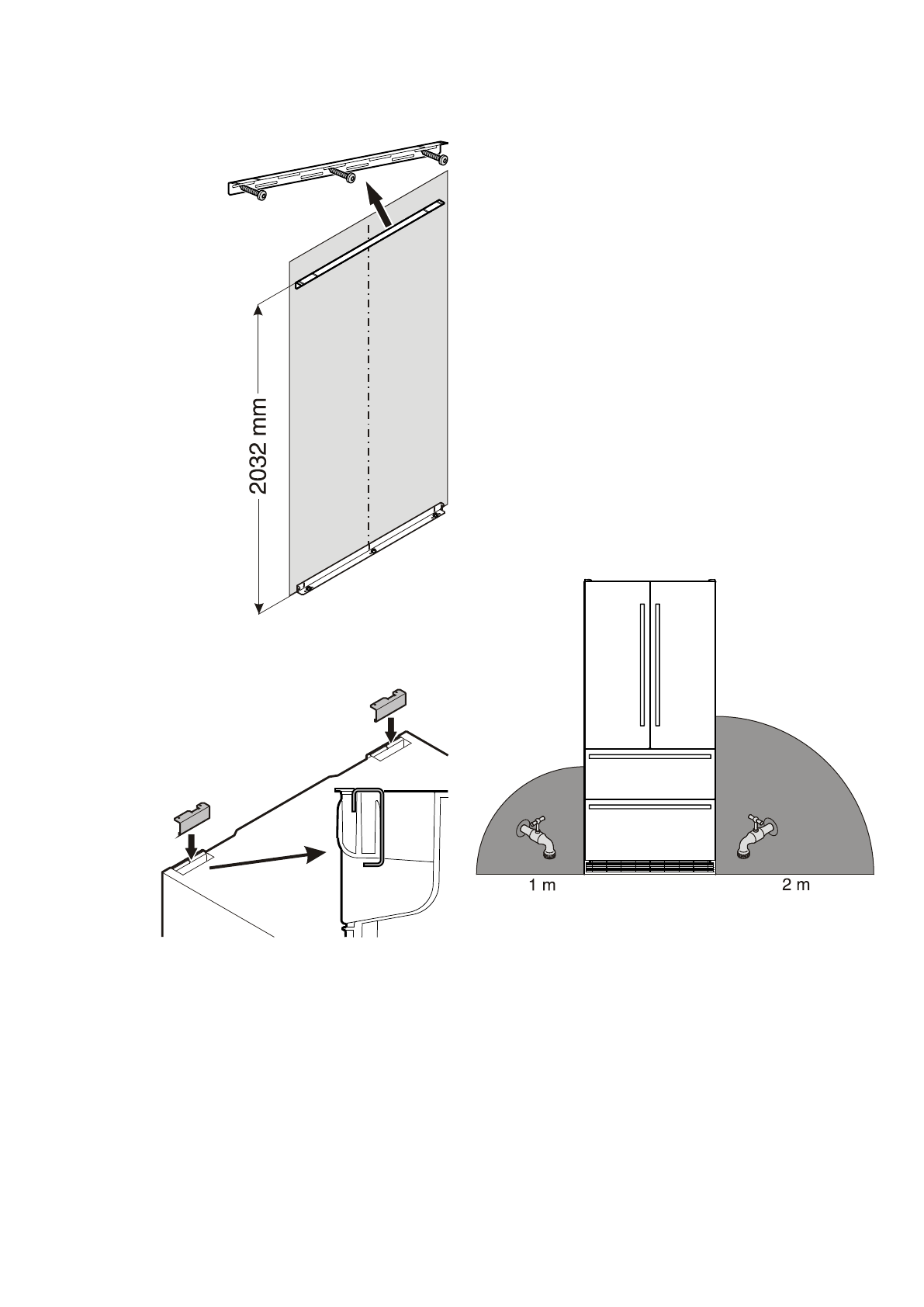 2032 mm

1 m

2 m