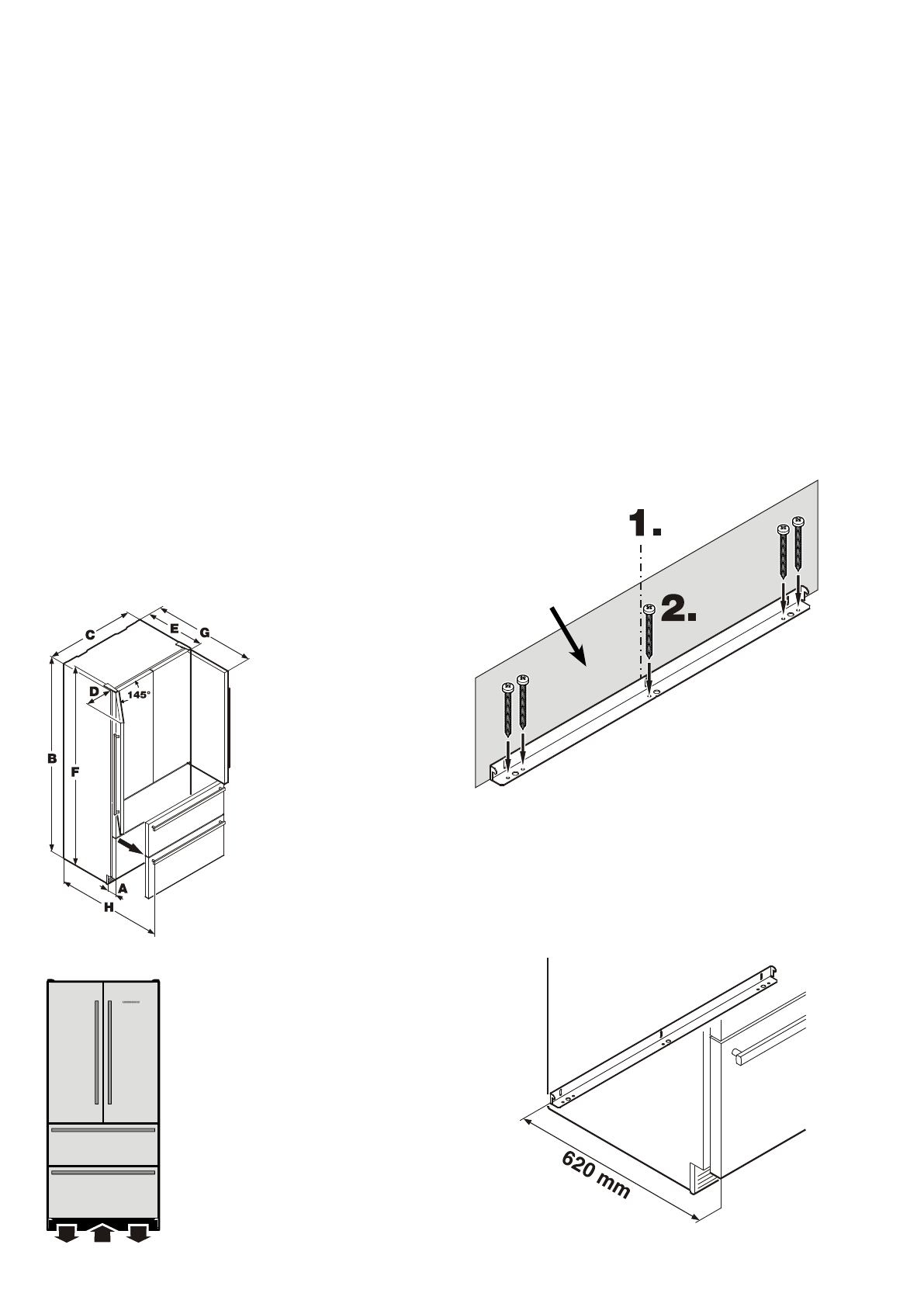 C
E
G
D
145°
B
F
A
H

1.
2.

620 mm