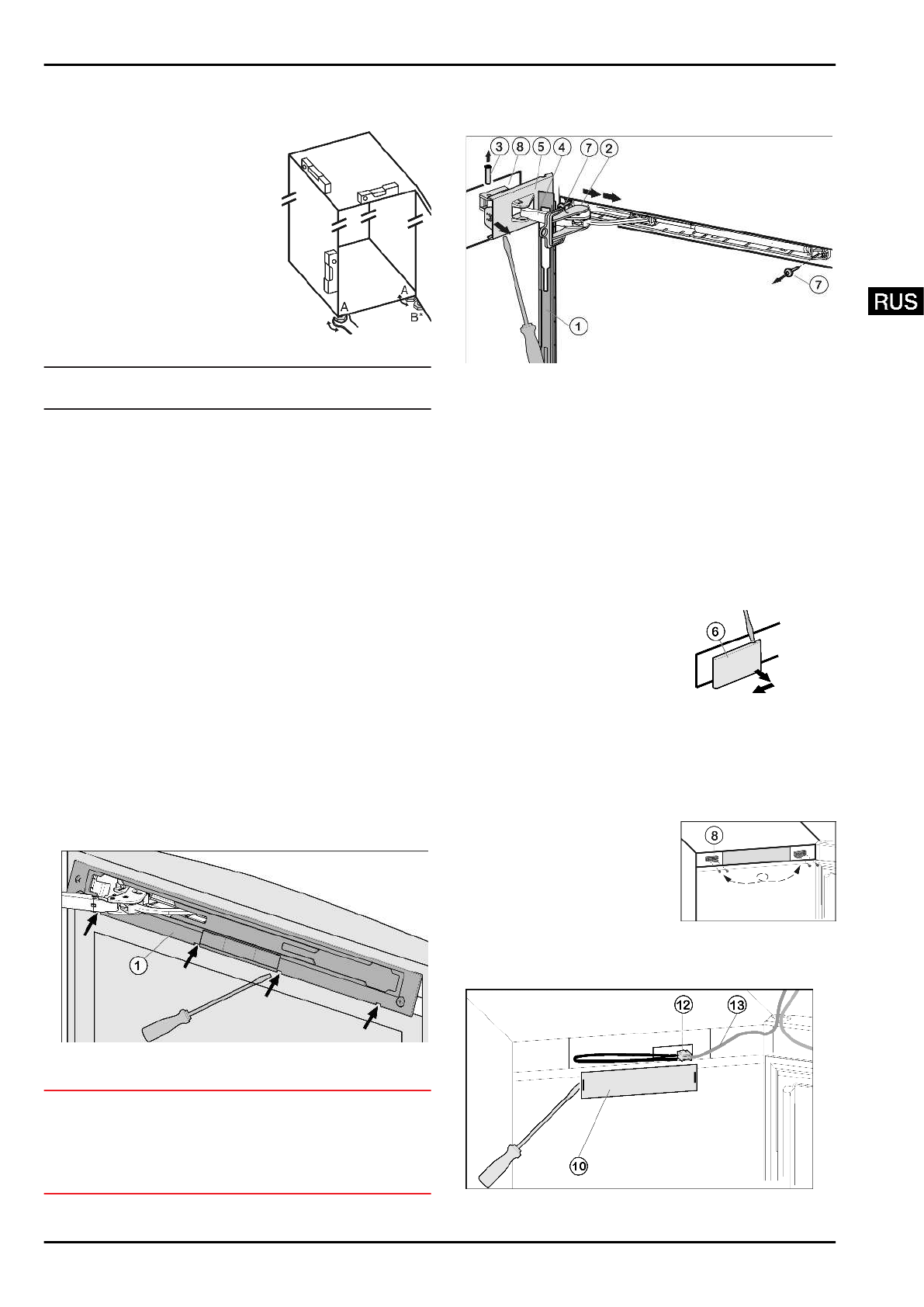 A
A
B*

3 8 5 4 7 2

7

1

RUS

6

8

1

12 13

10