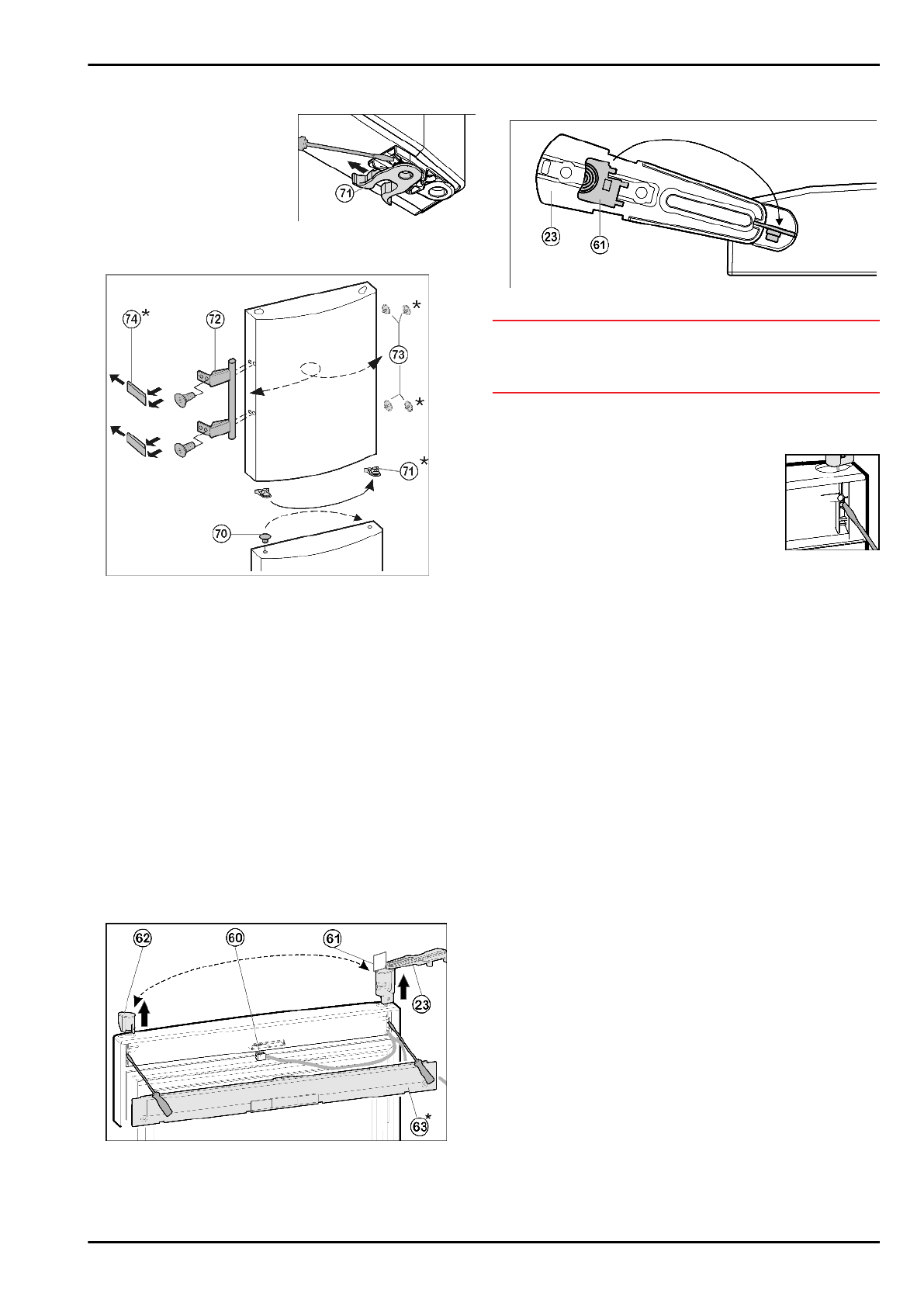 71

74 *

72

73 *

*

71 *

70

23

61

62

60

61

23

63 *