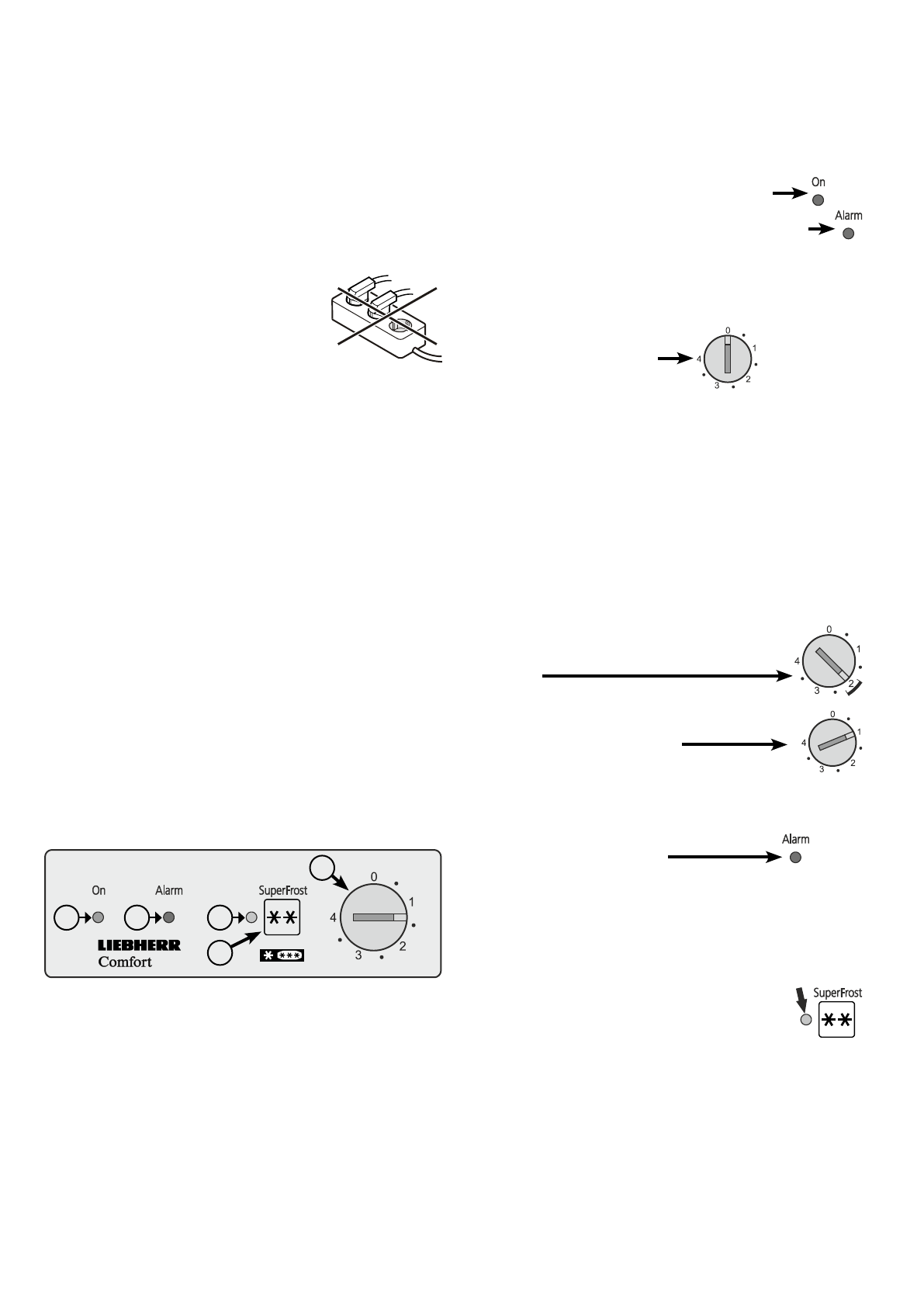 On
Alarm

0
1
2
3
4

0
1
2
3
4

0
1
2
3
4

Alarm

On
Alarm
SuperFrost
LIEBHERR
Comfort
0
1
2
3
4

SuperFrost