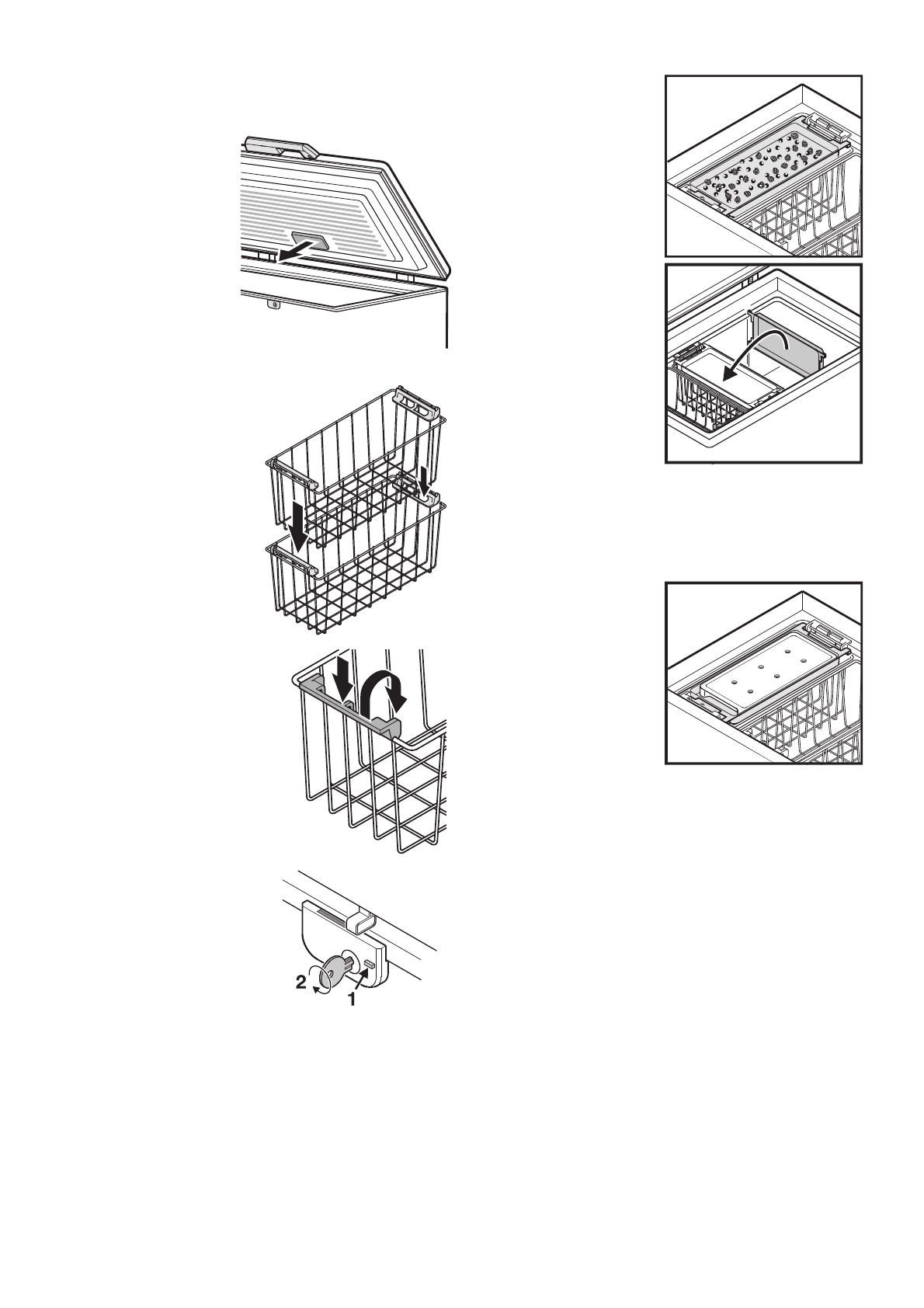 2
1