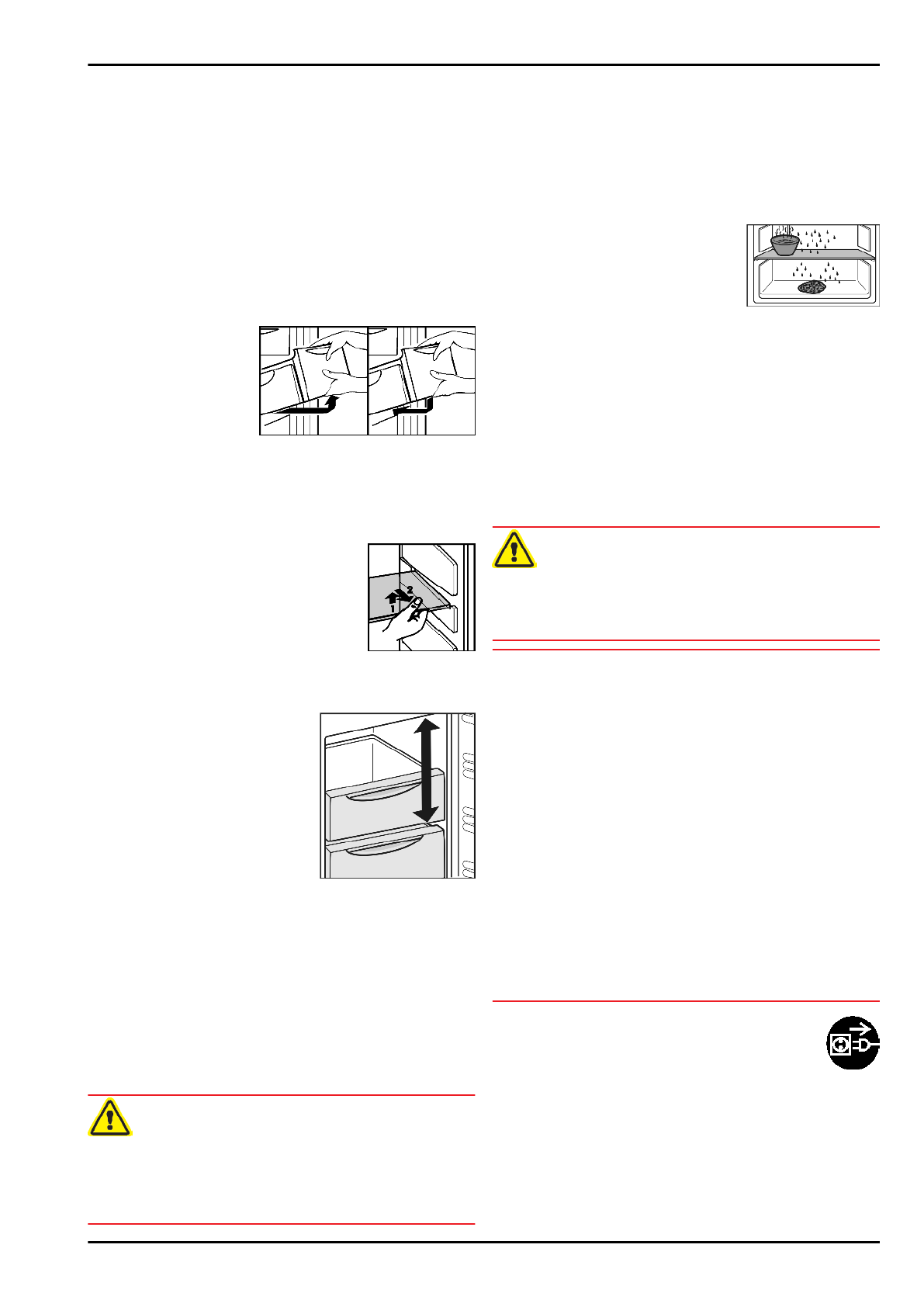 2
1