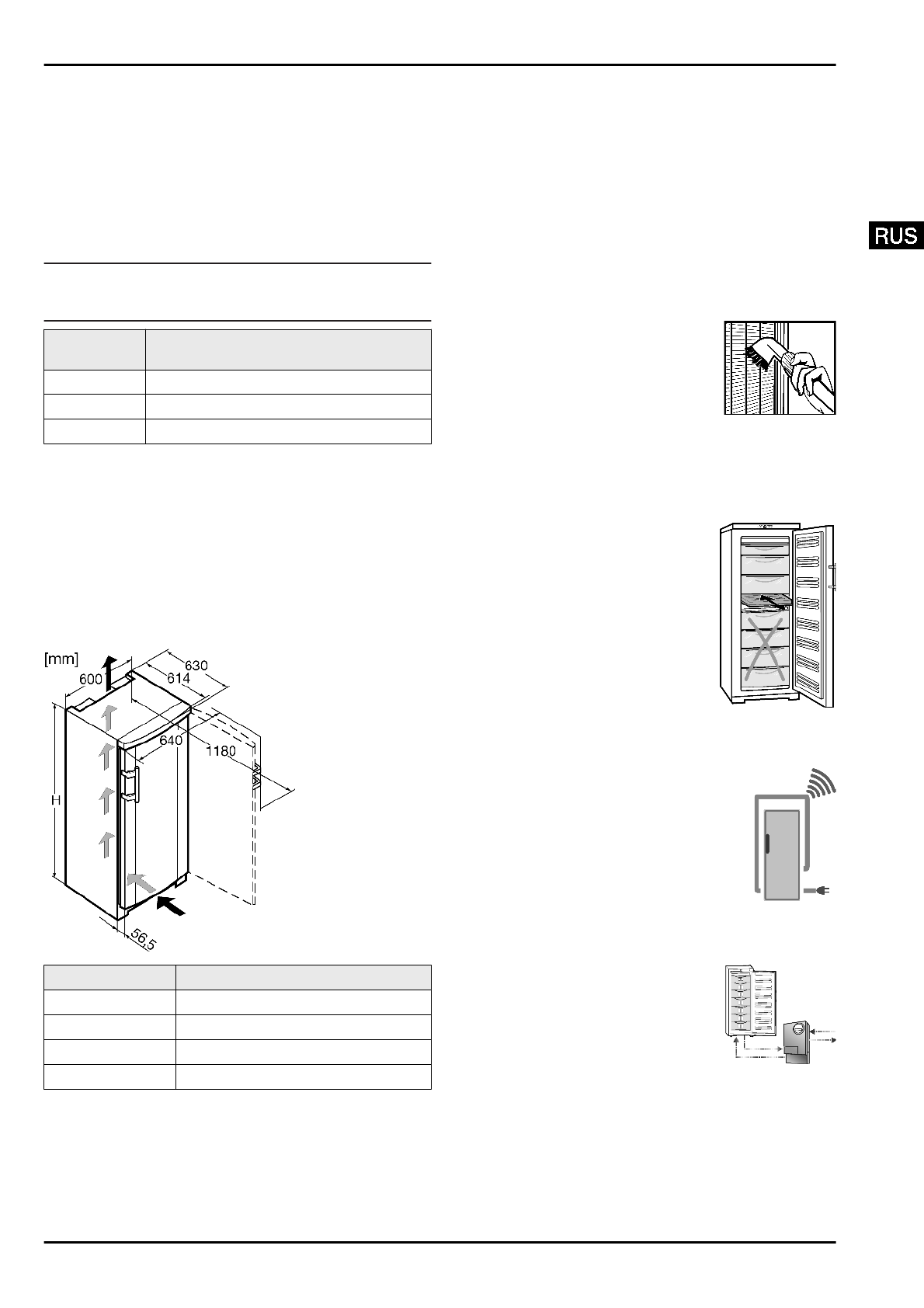 RUS

[mm]

600

630

614

640

1180

H

56,5