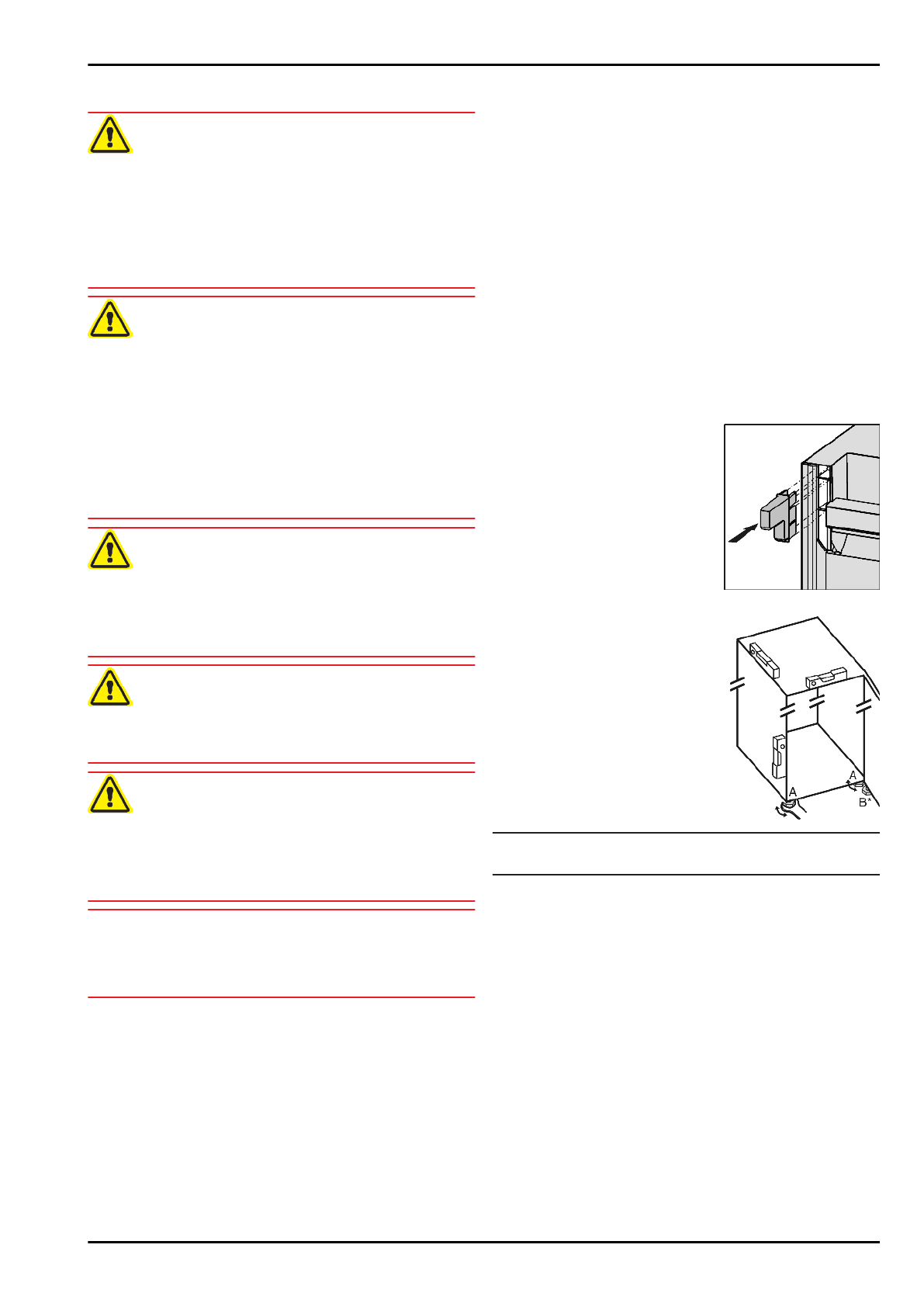 A

A

B*