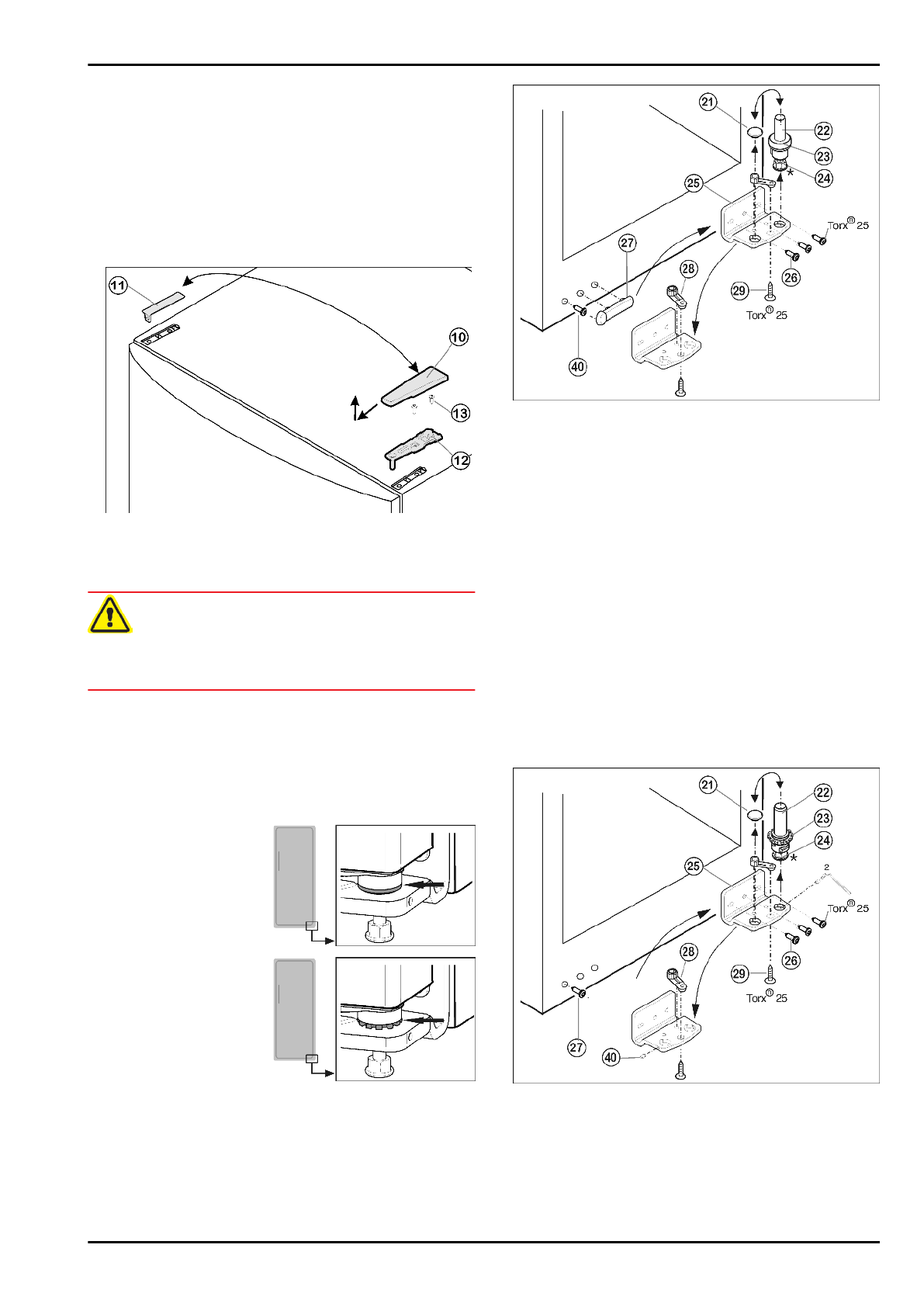 11

10

13

12

21

22

23

24

25

Torx® 25

27

28

26

29

Torx® 25

40

21

22

23

24

25

2

Torx® 25

28

26

29

Torx® 25

27

40