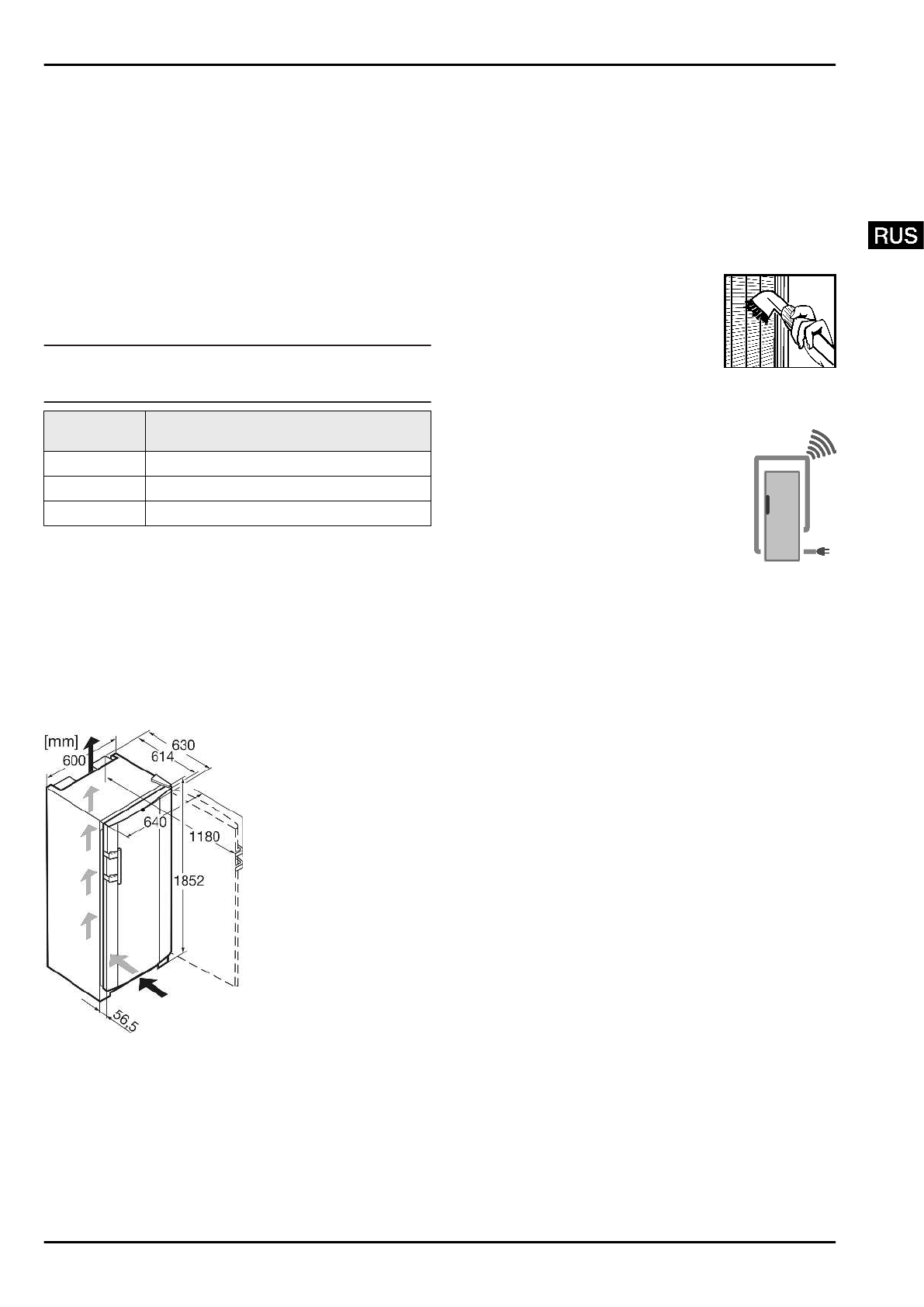 RUS

[mm]
600
630
614
640
1180
1852
56,5