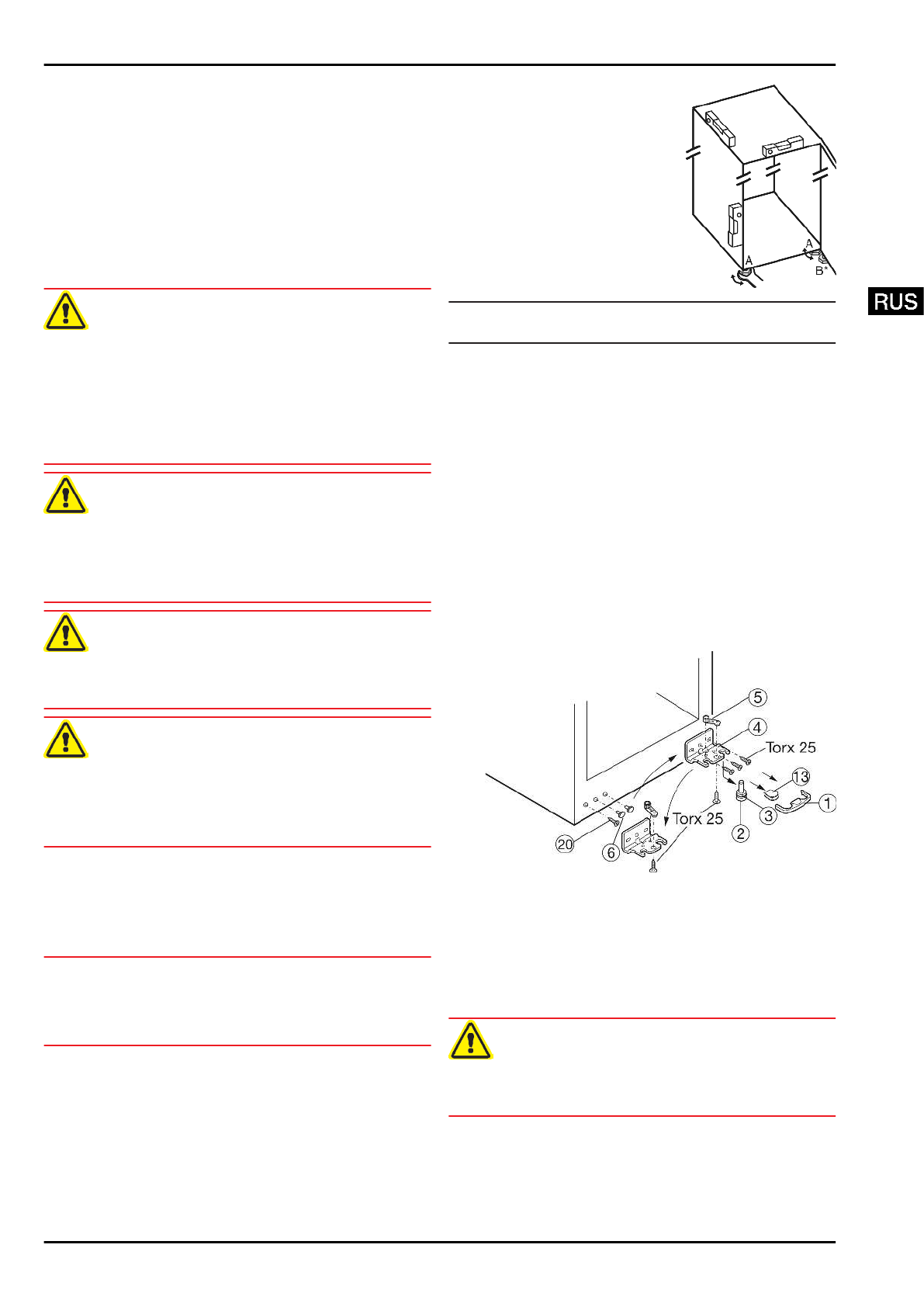 A
A
B*

RUS

5
4
Torx 25
13
1
3
2
Torx 25
20
6