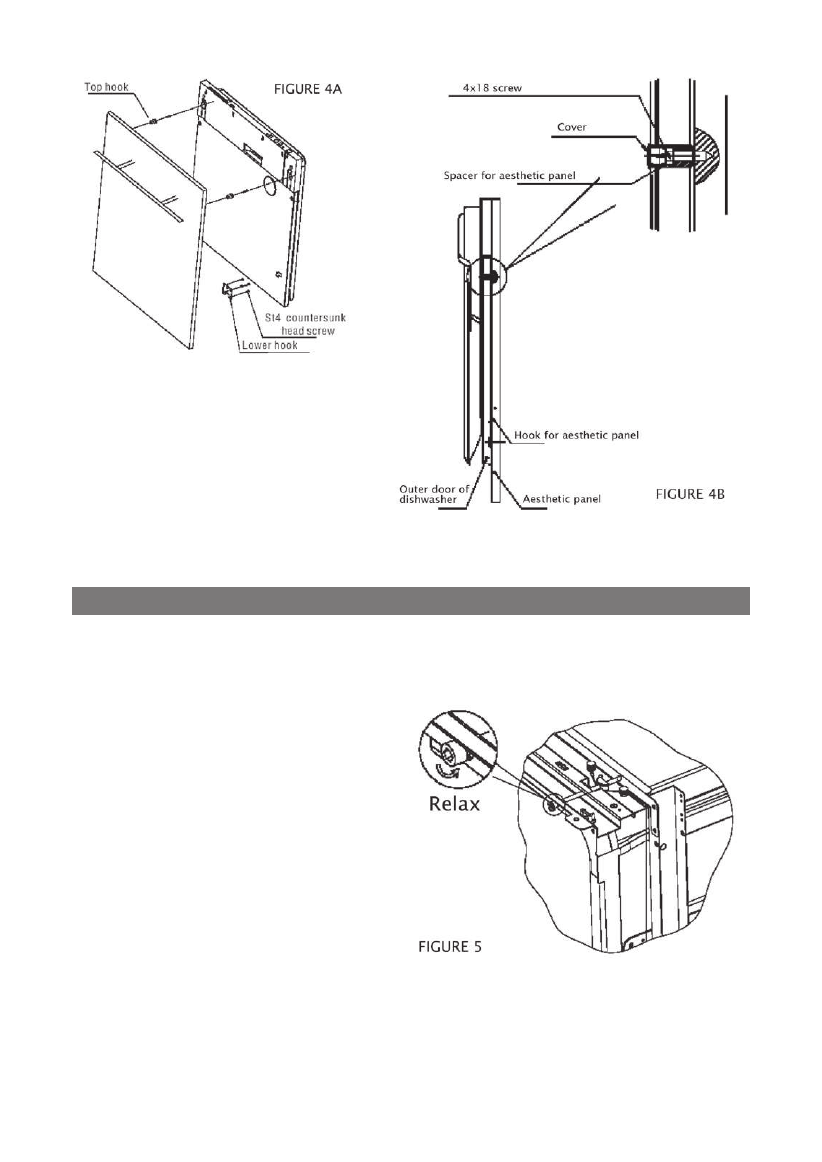 Top hook

FIGURE 4A

St4 countersunk head screw

Lower hook

4×18 screw

Cover

Spacer for aesthetic panel

Hook for aesthetic panel

Outer door of dishwasher

Aesthetic panel

FIGURE 4B

Relax

FIGURE 5