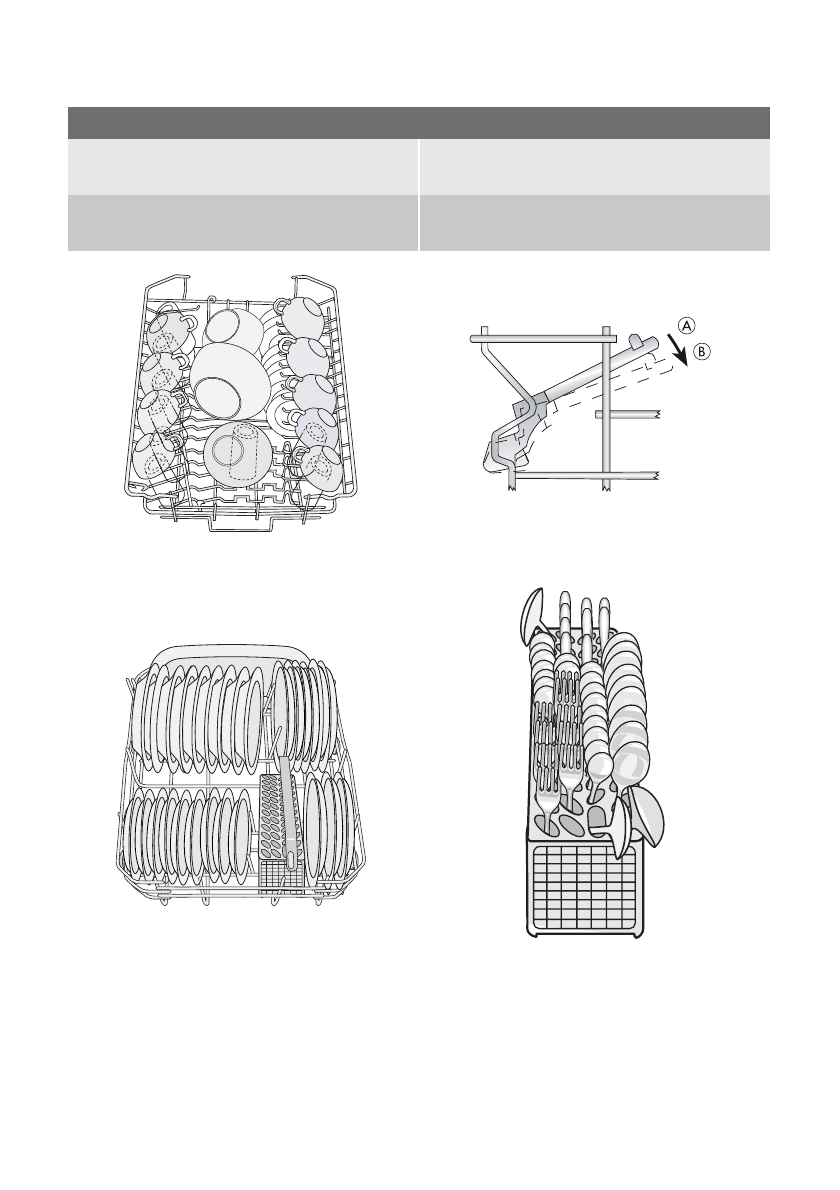 A

B