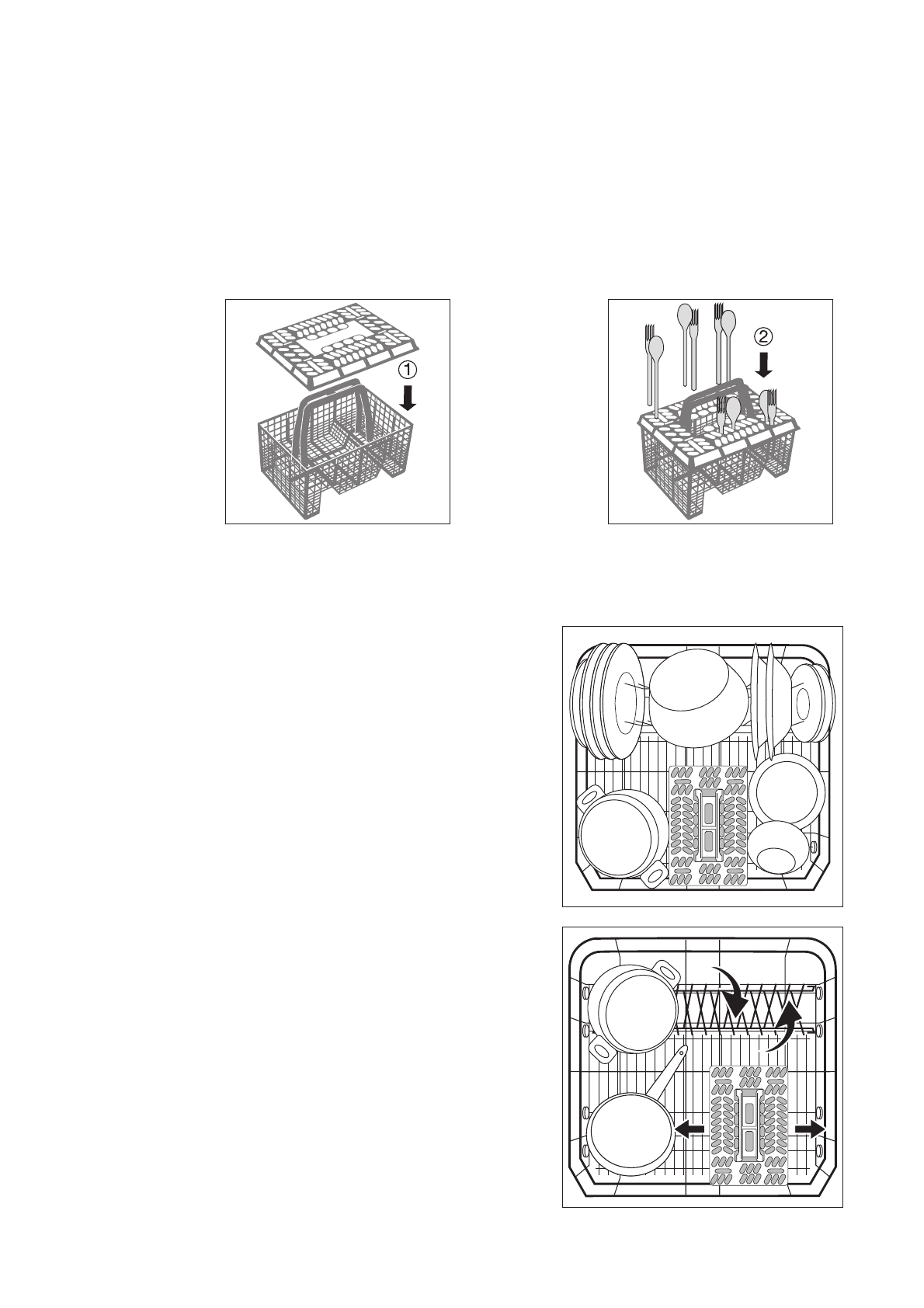 ①

②