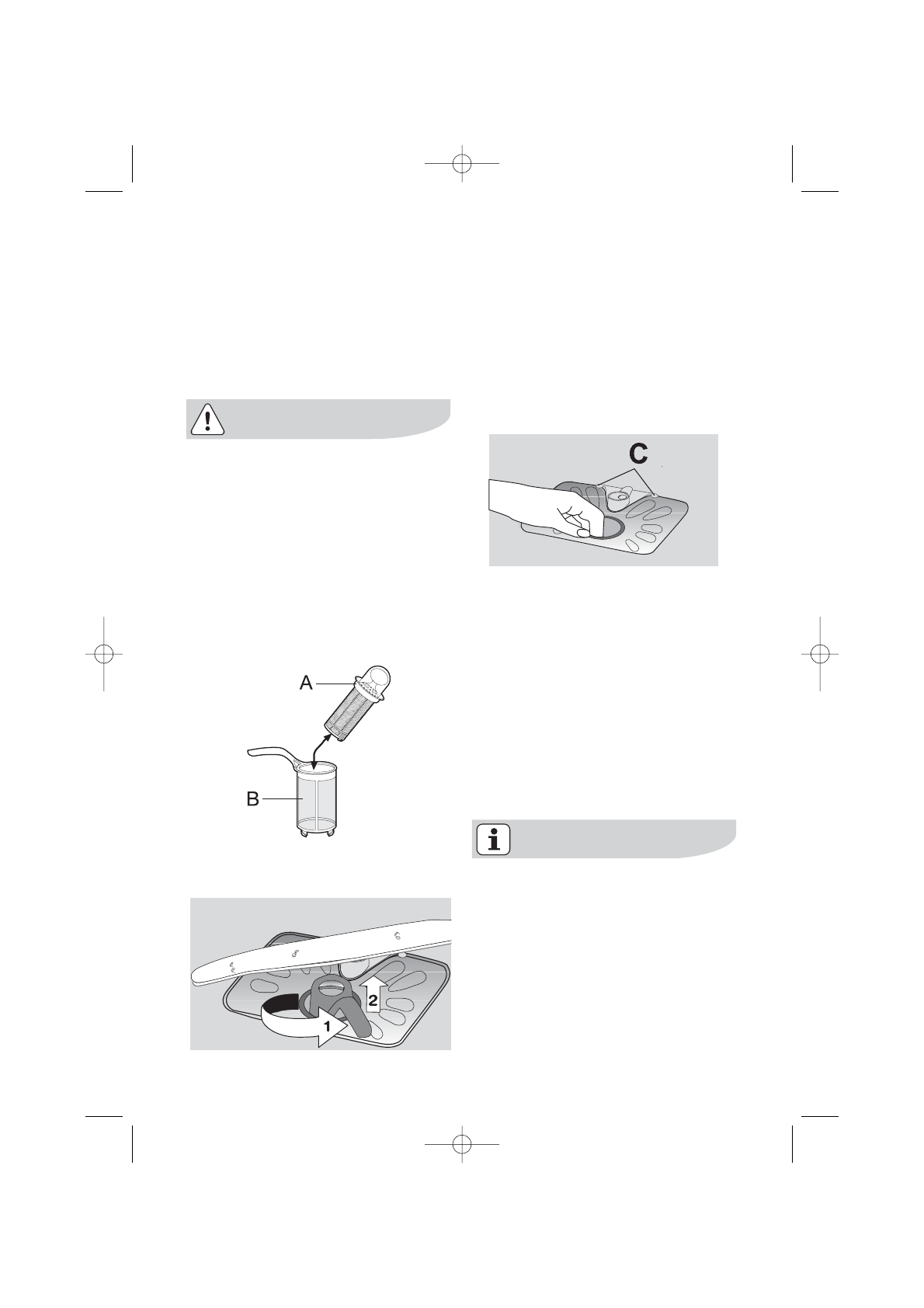 C

A

B

2

1