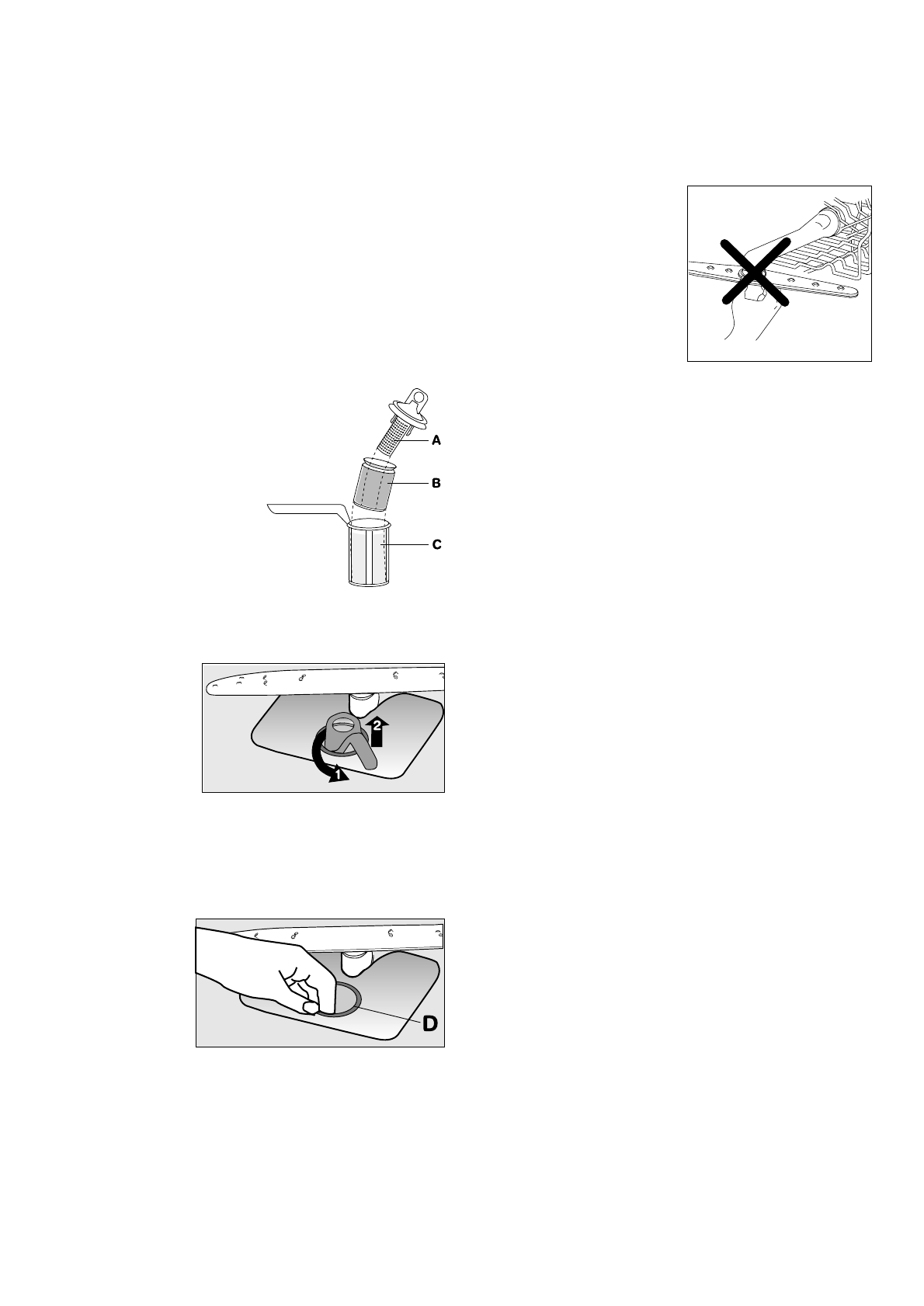 A

B

C

2

1

D