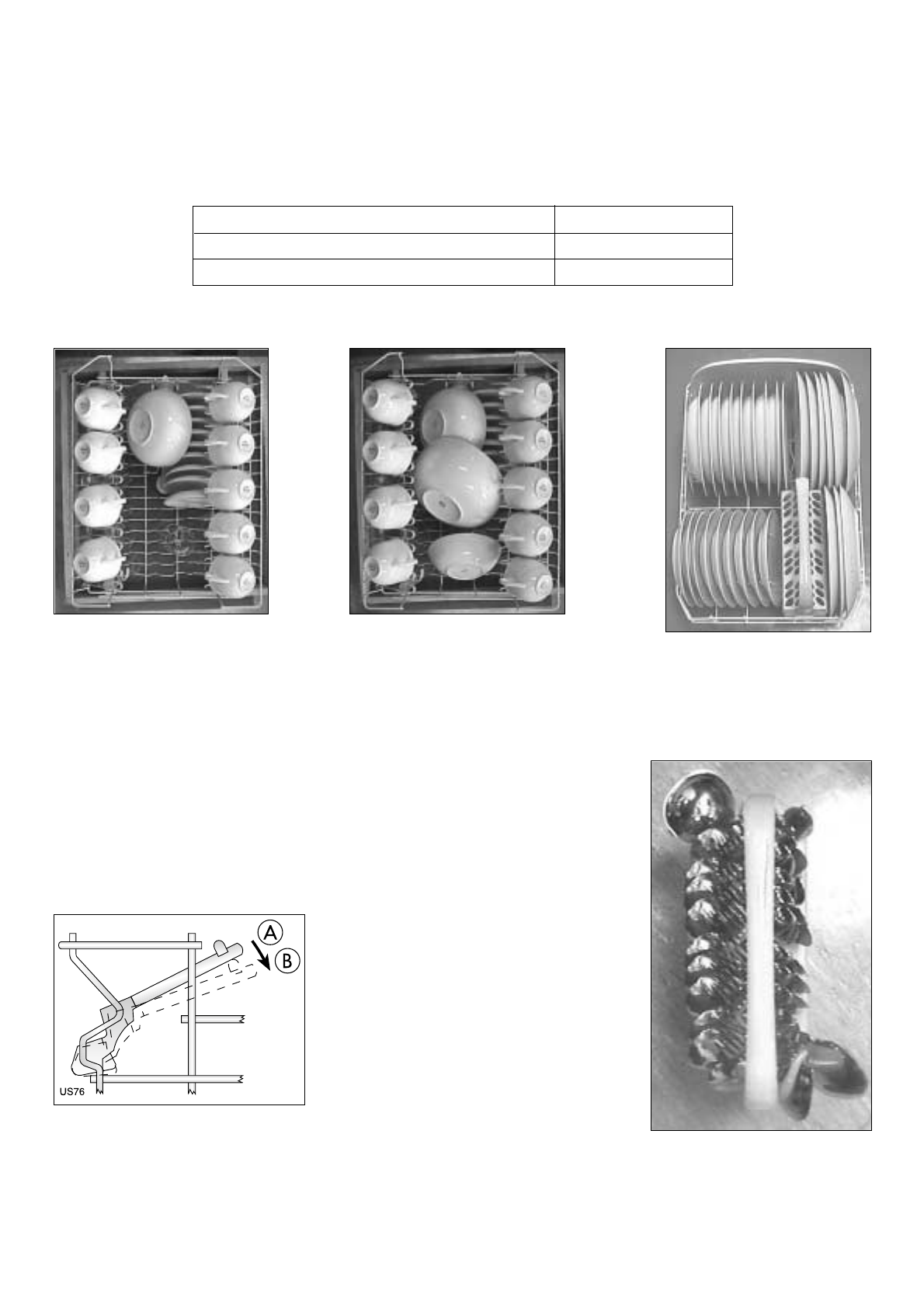 A
B
US76