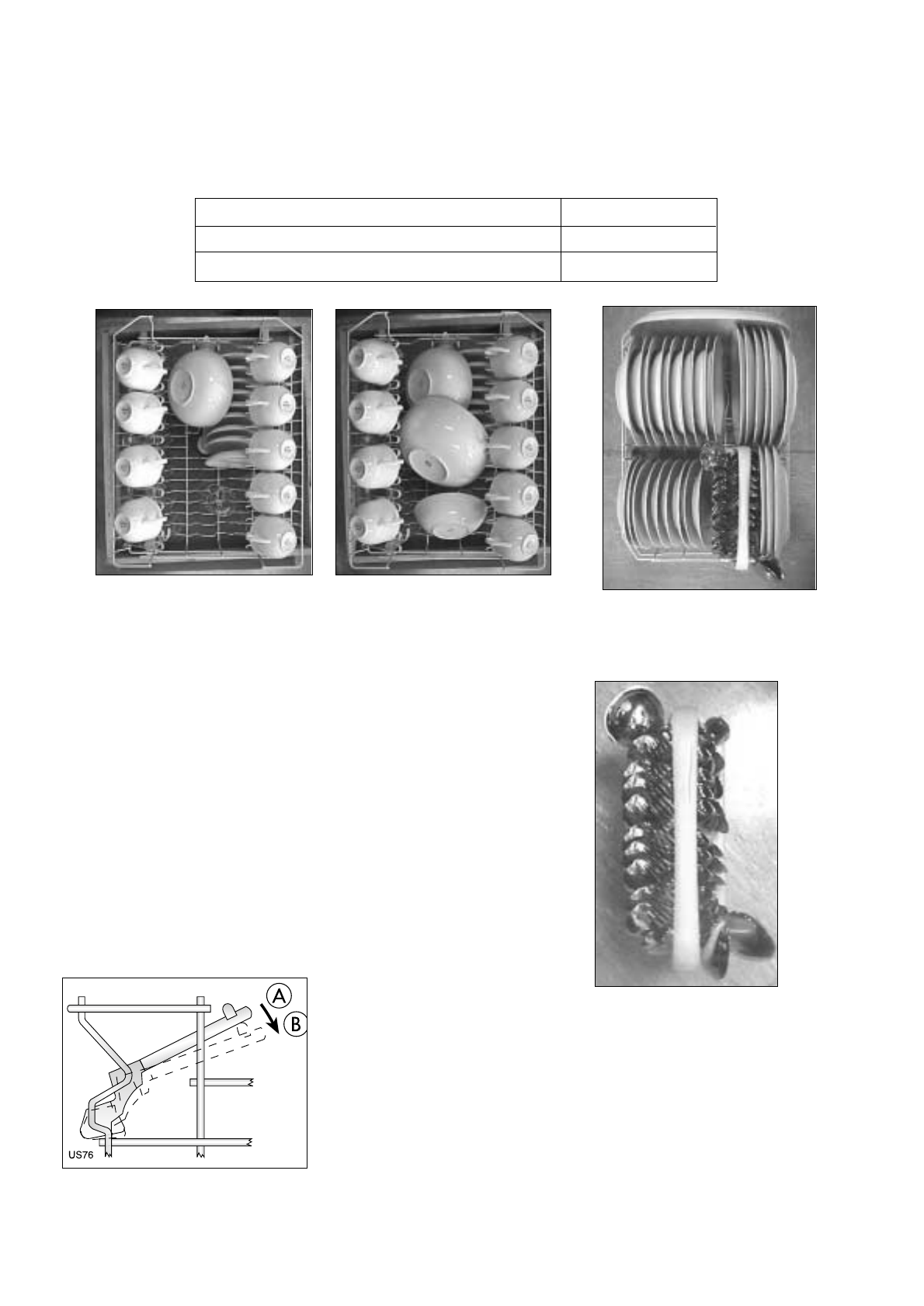 A

B

US76