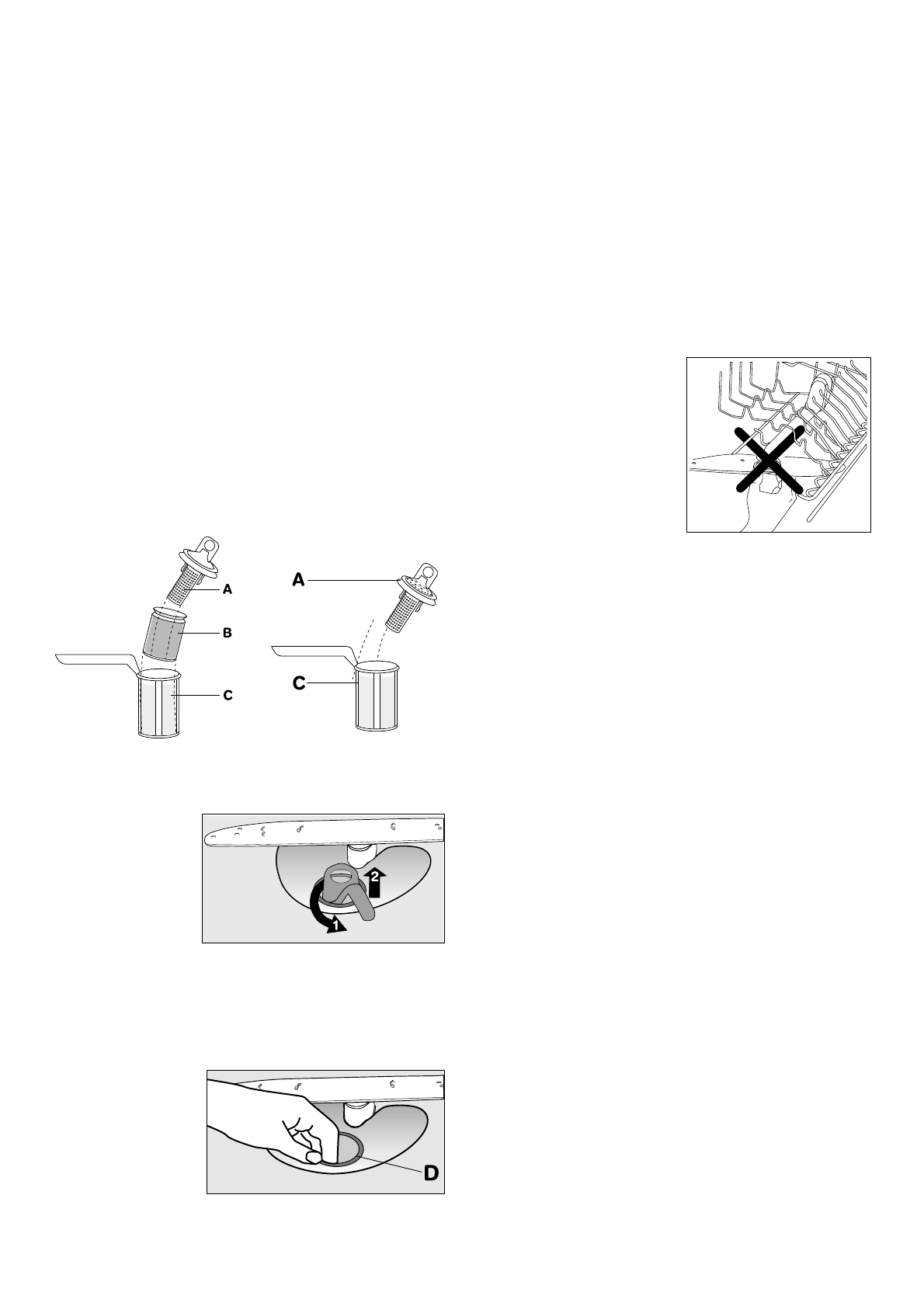 A

B

C

A

C

2

1

D