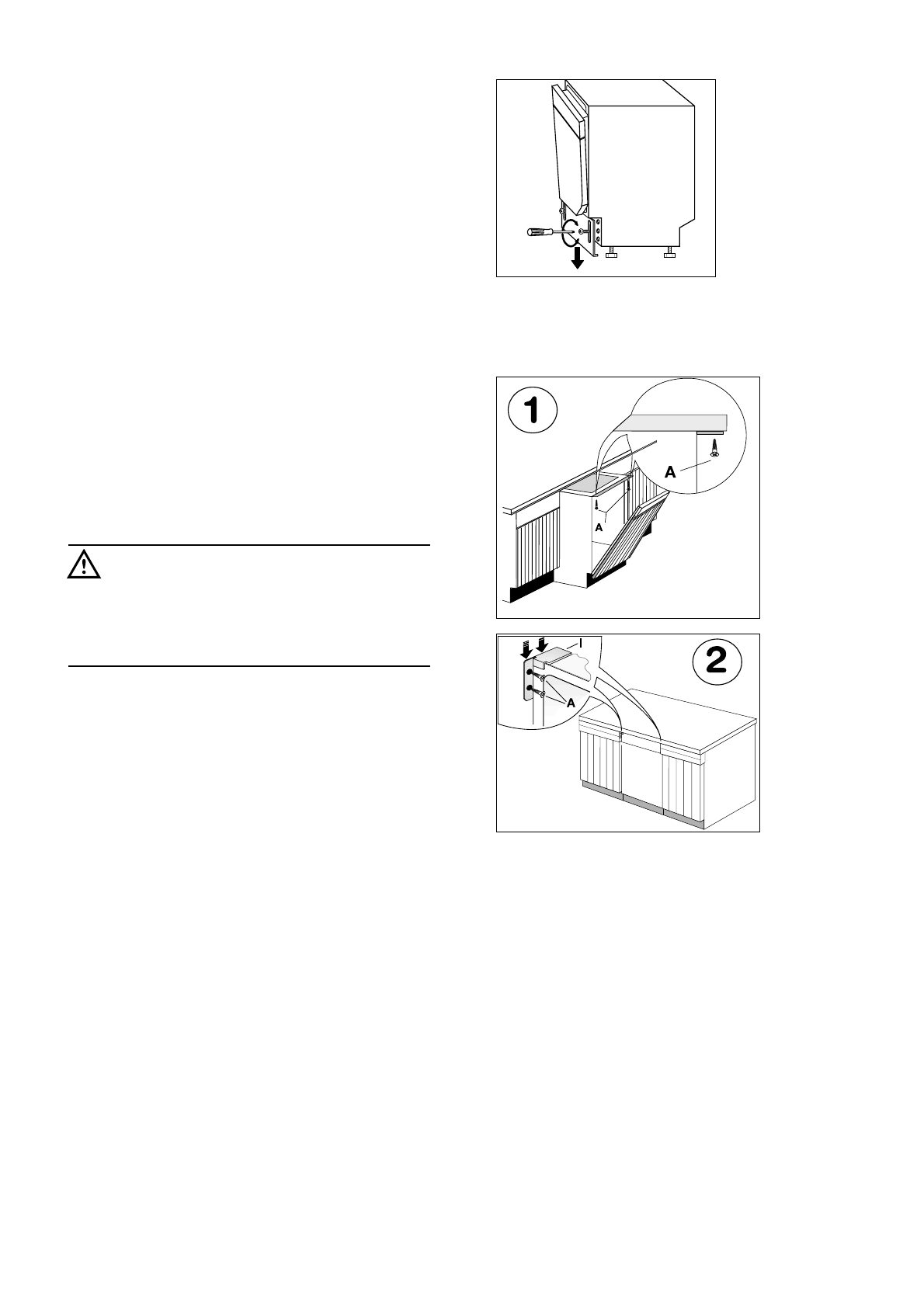 1

A

A

2

I

A