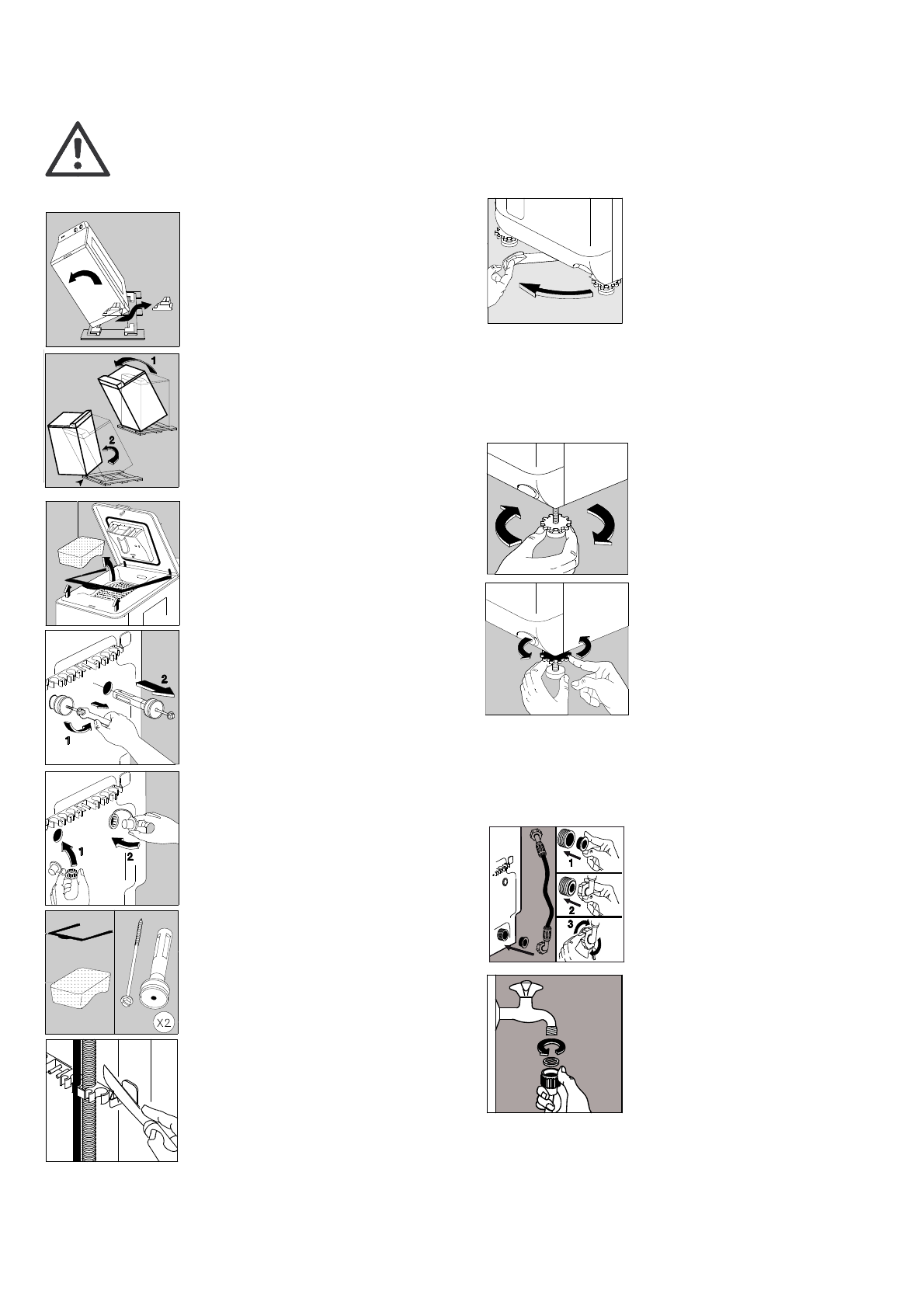 1

2

2

1

1

2

X2

1

2

3