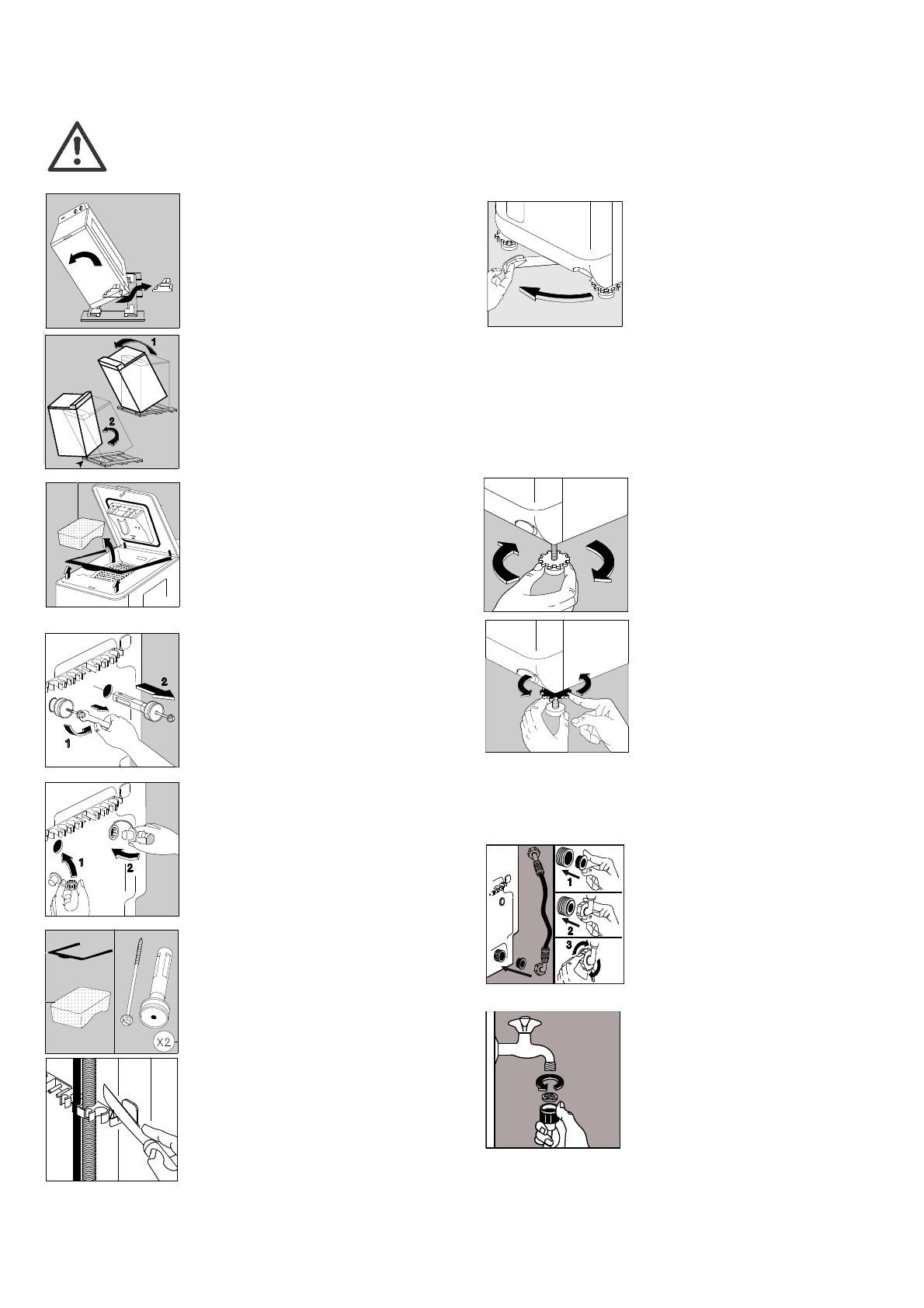 1
2
2
1
1
2
X2
1
2
3