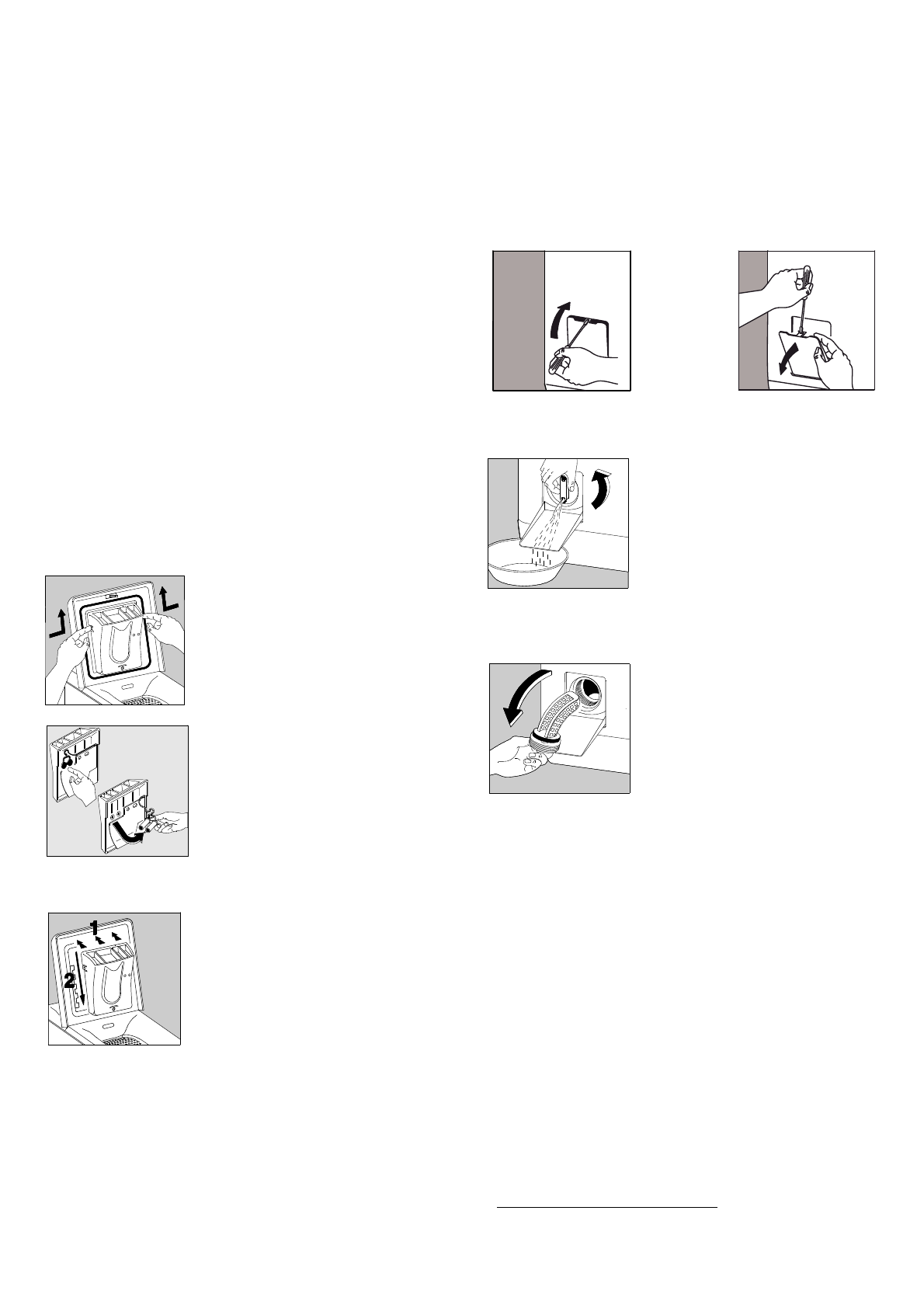 1

2