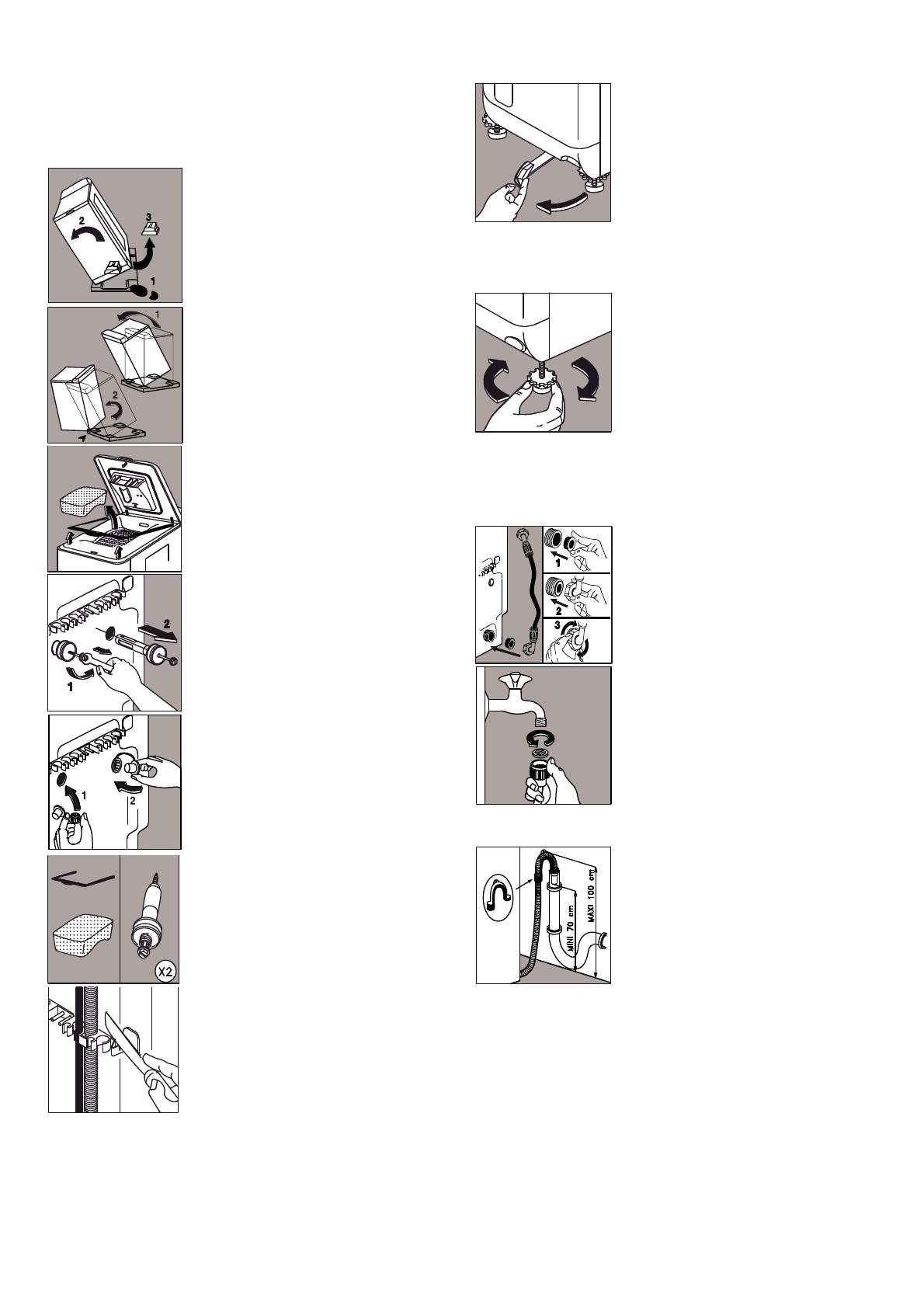 2
3
1

1
2

2
1

1
2

X2

1
2
3

MINI 70 cm
MAXI 100 cm