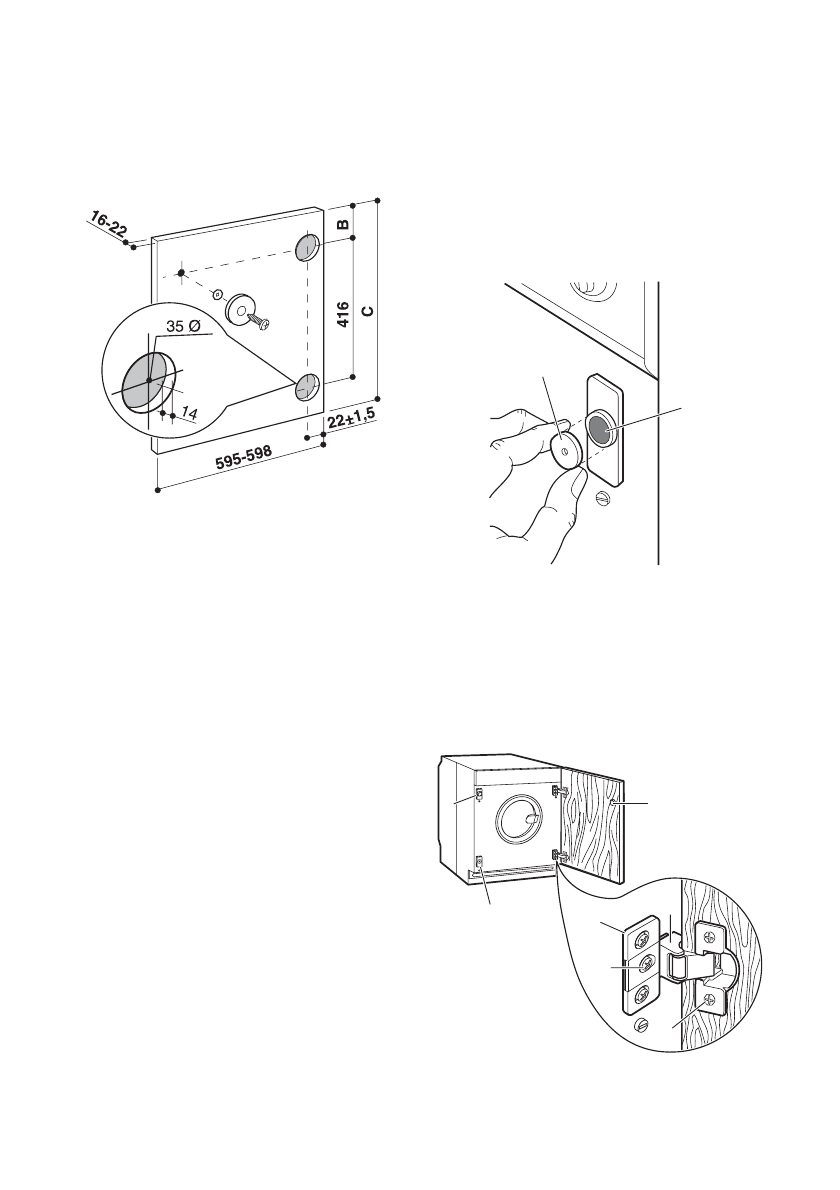 16-22

B

416

C

35 Ø

14

22±1,5

595-598