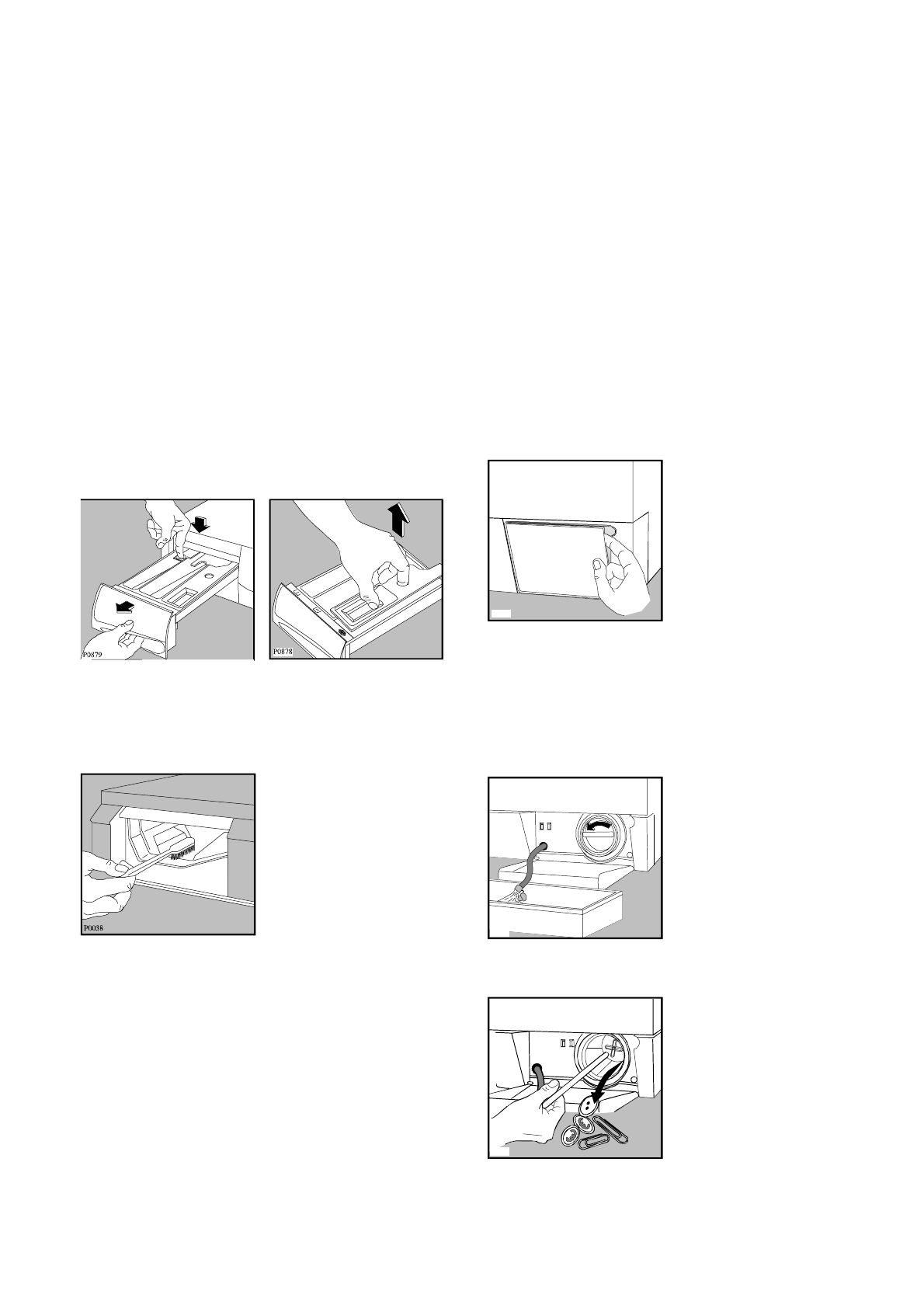 P0879

P0878

P0038