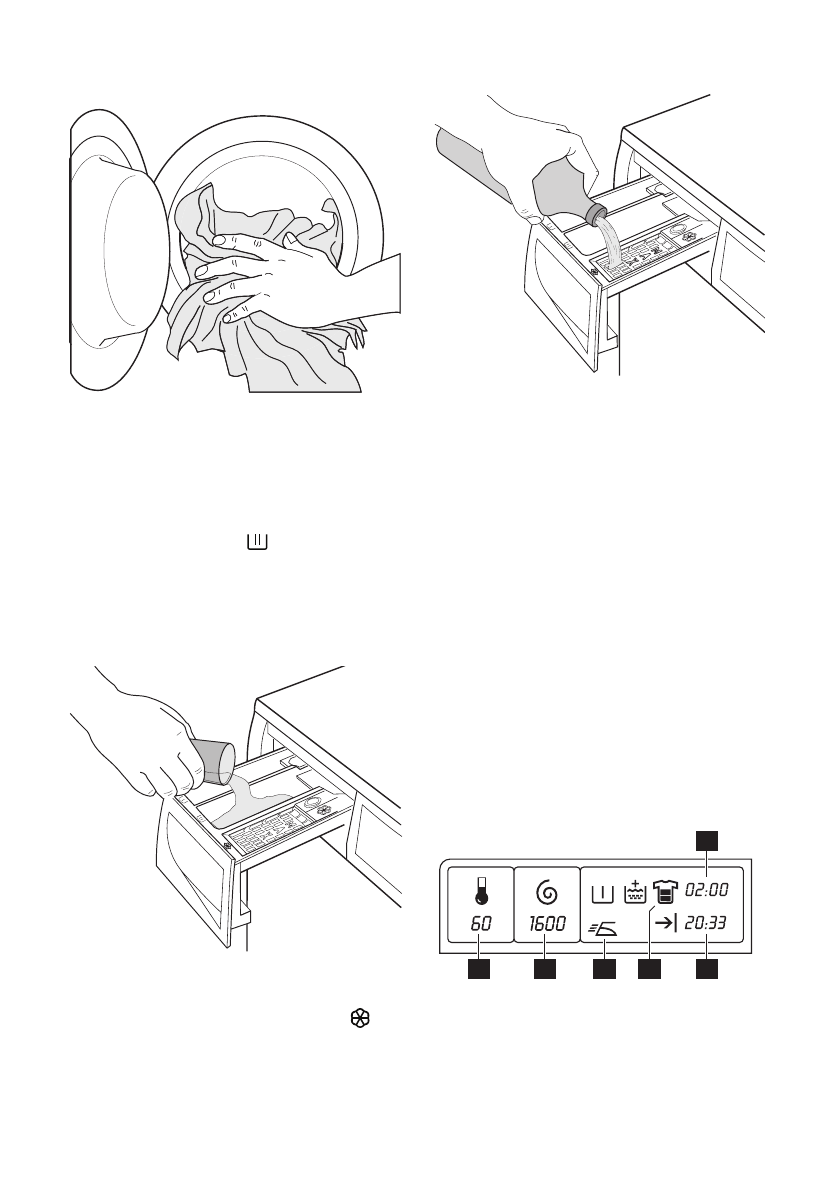 60

1600

02:00

20:33