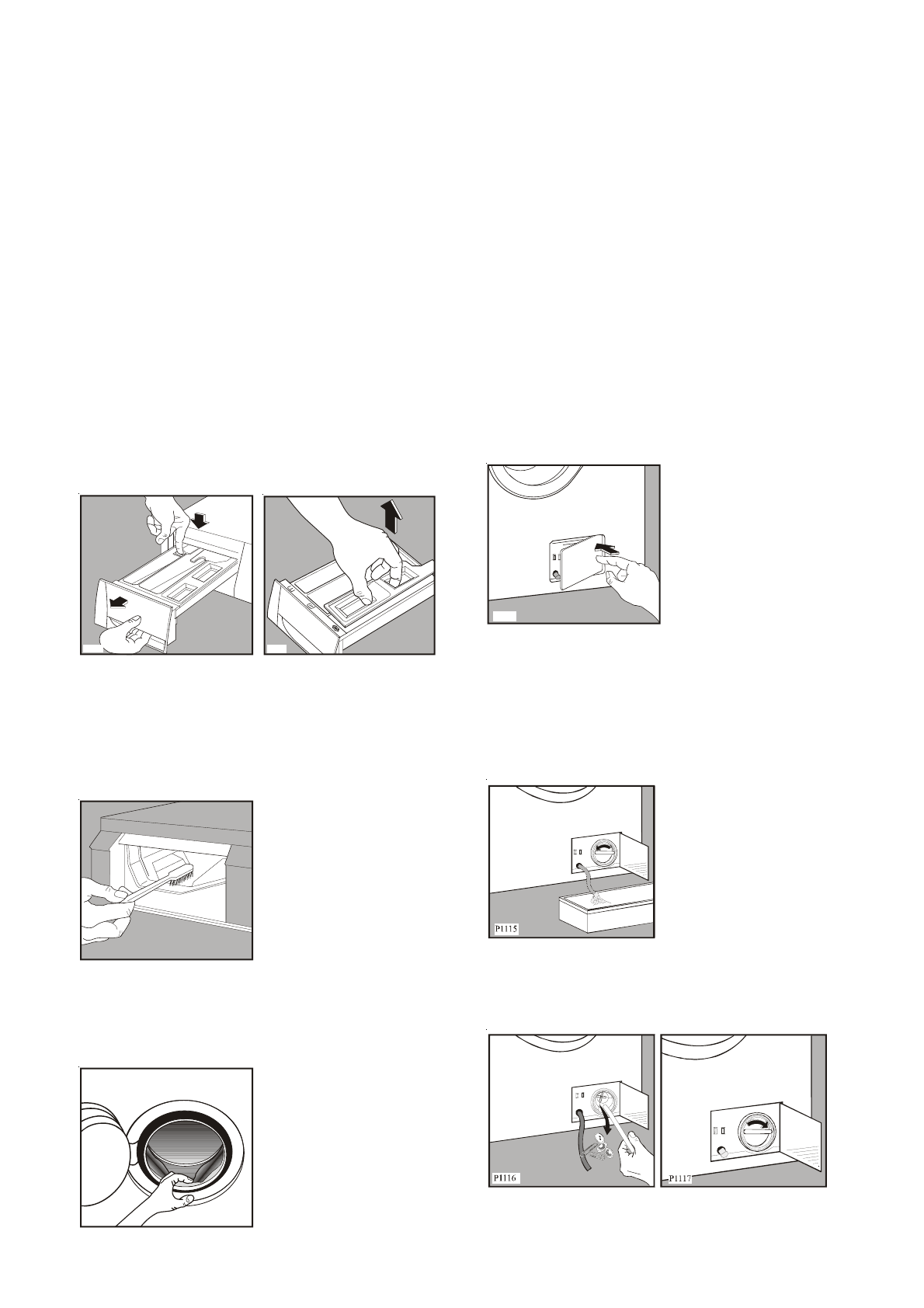 P1115

P1116

P1117