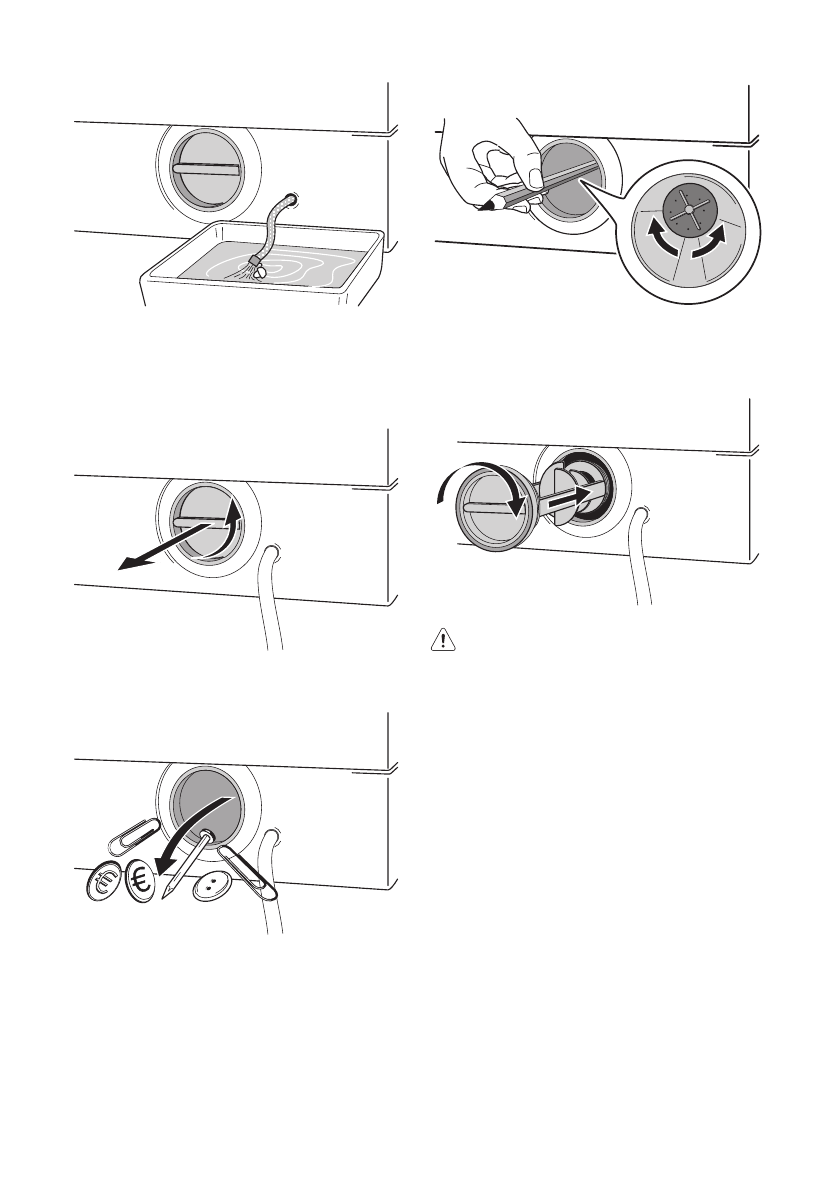 €

€