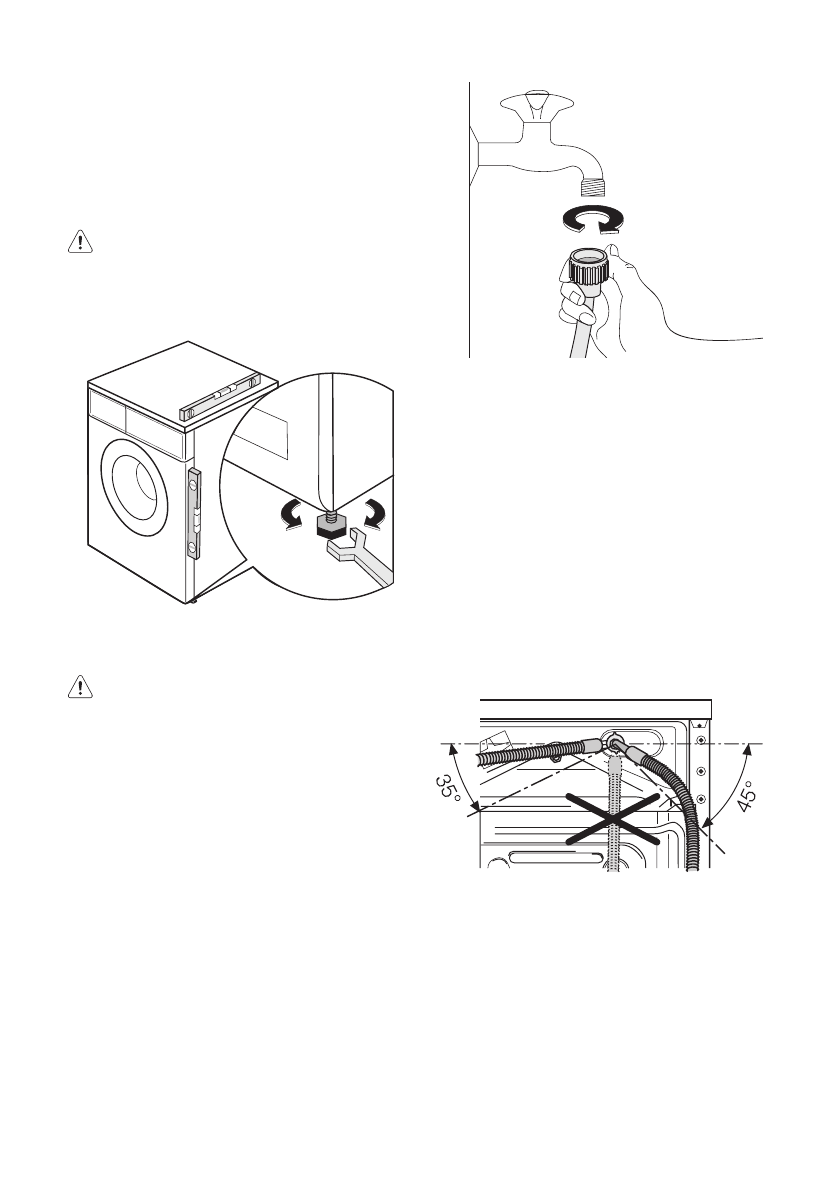 35°

45°