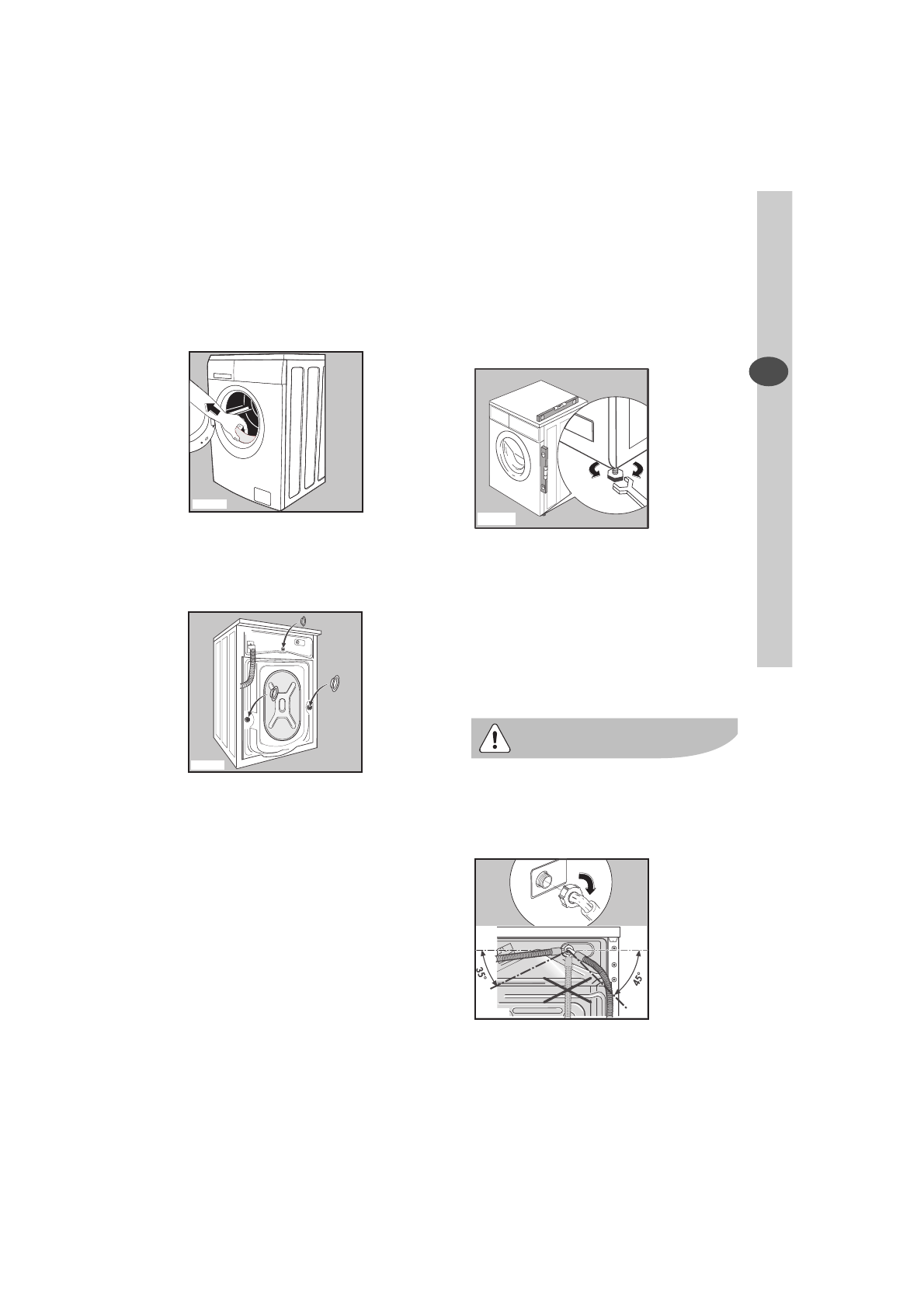 35°

45°