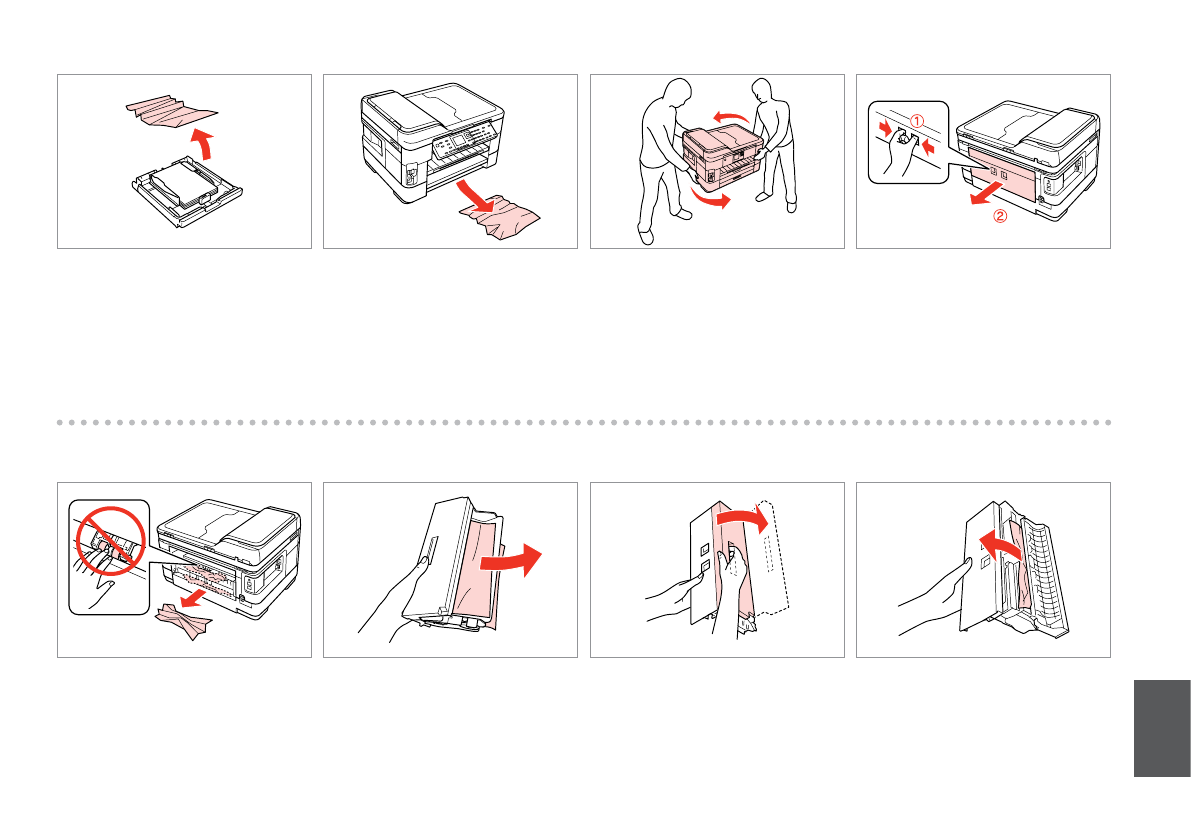 ①
②