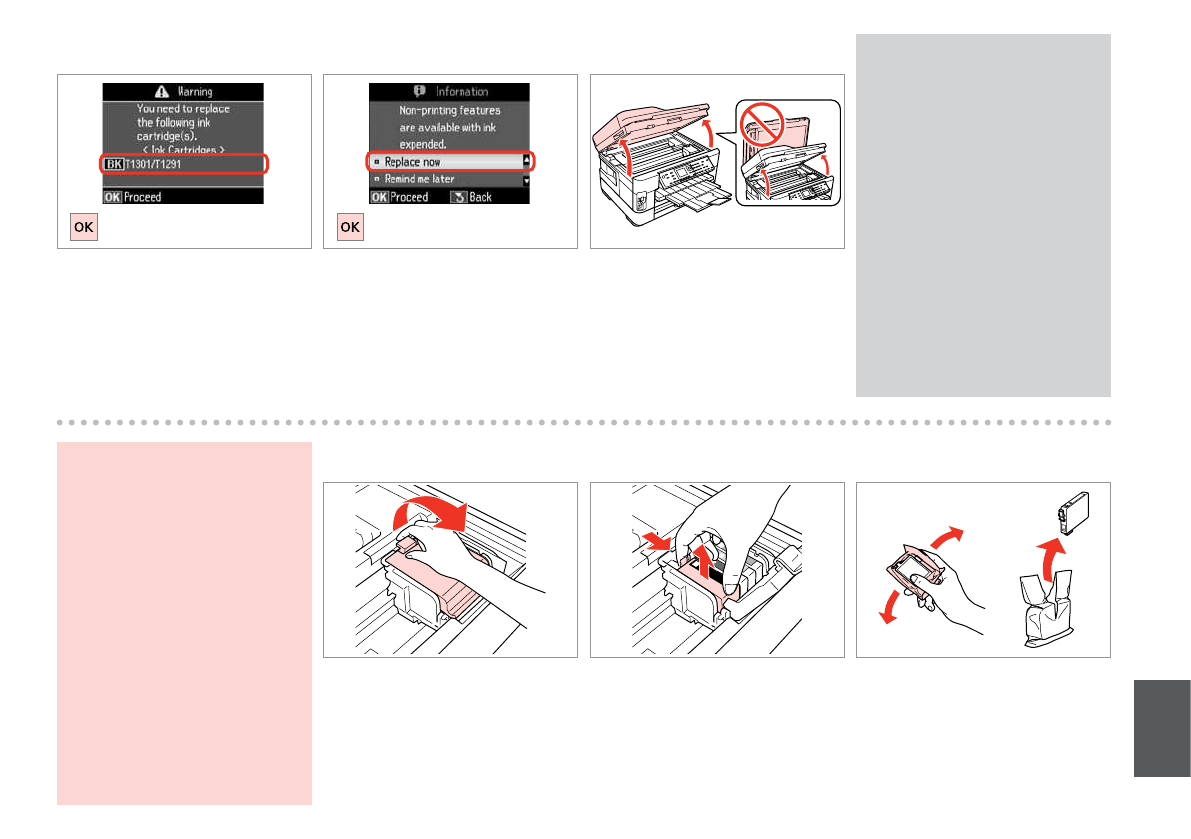 Warning
You need to replace the following ink cartridge(s).
< Ink Cartridges >
BK T1301/T1291
OK Proceed

OK

Information
Non-printing features are available with ink expended.
Replace now
Remind me later
OK Proceed Back

OK