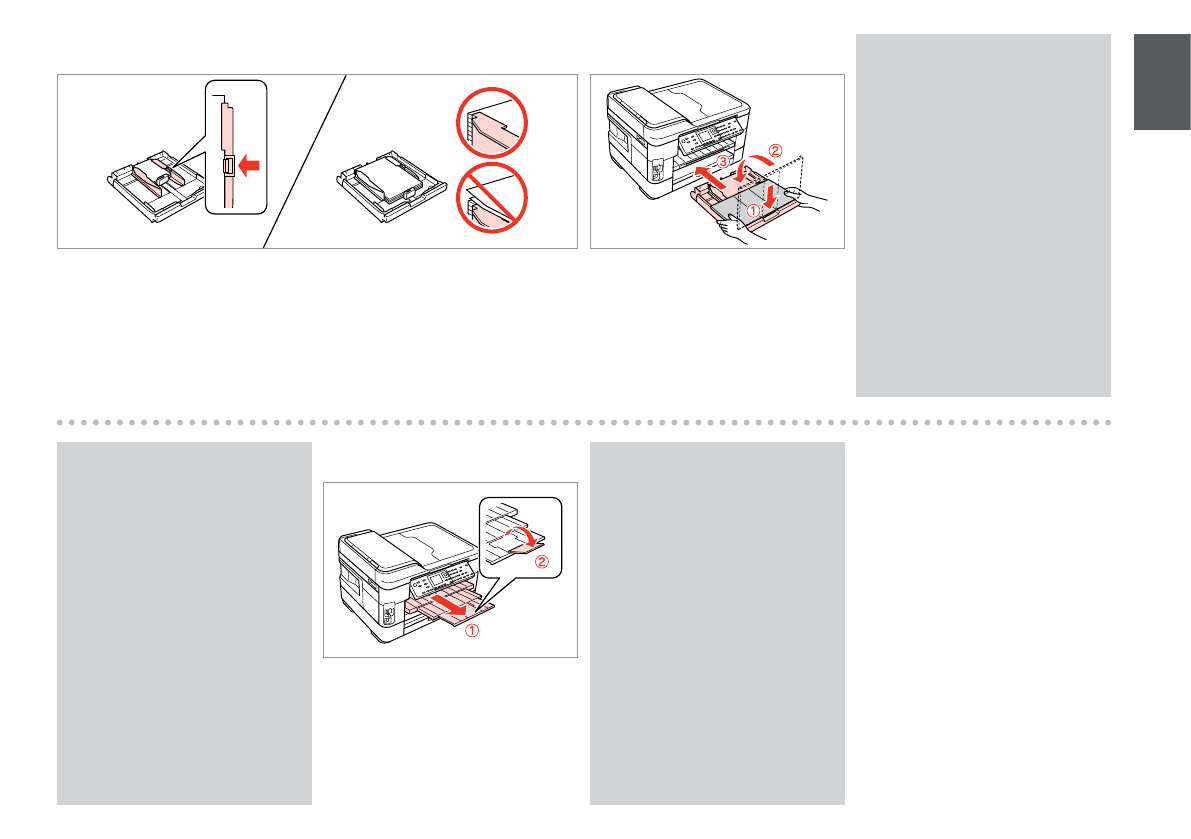 ③ ② ①

② ①