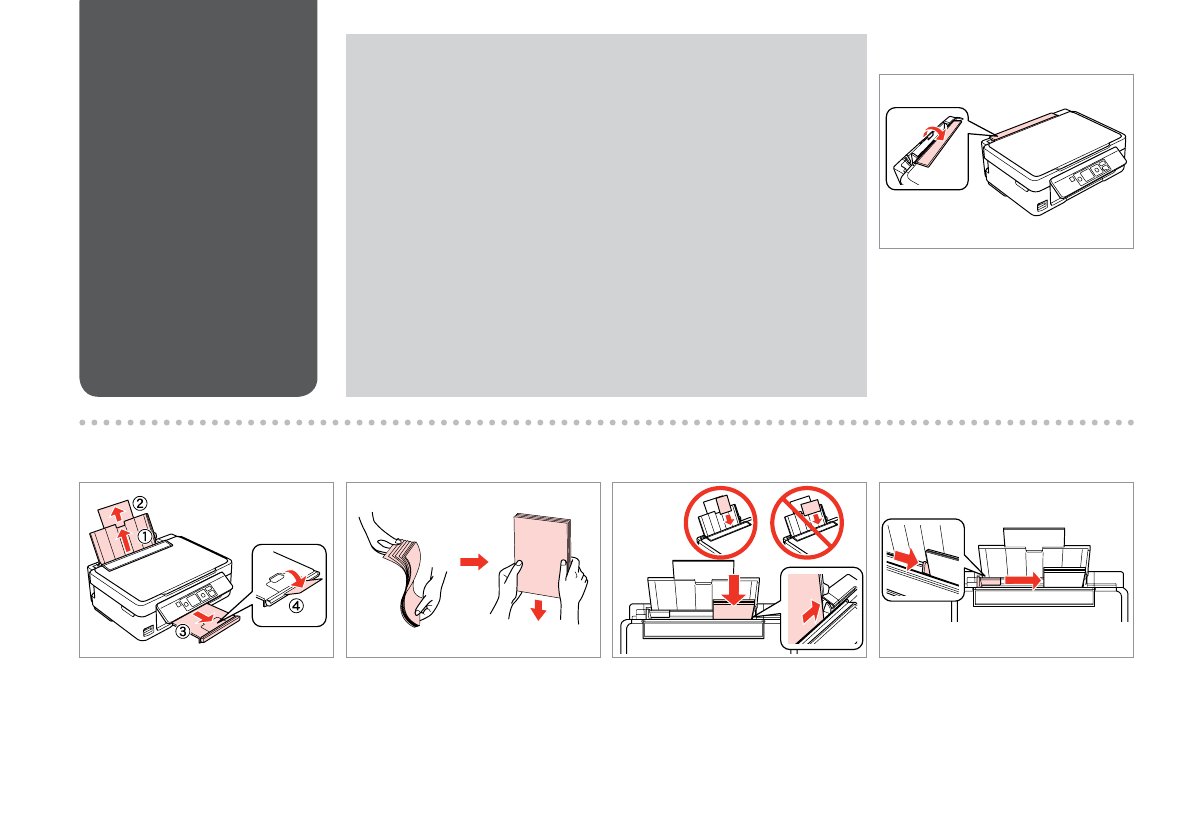 ②
①
③
④