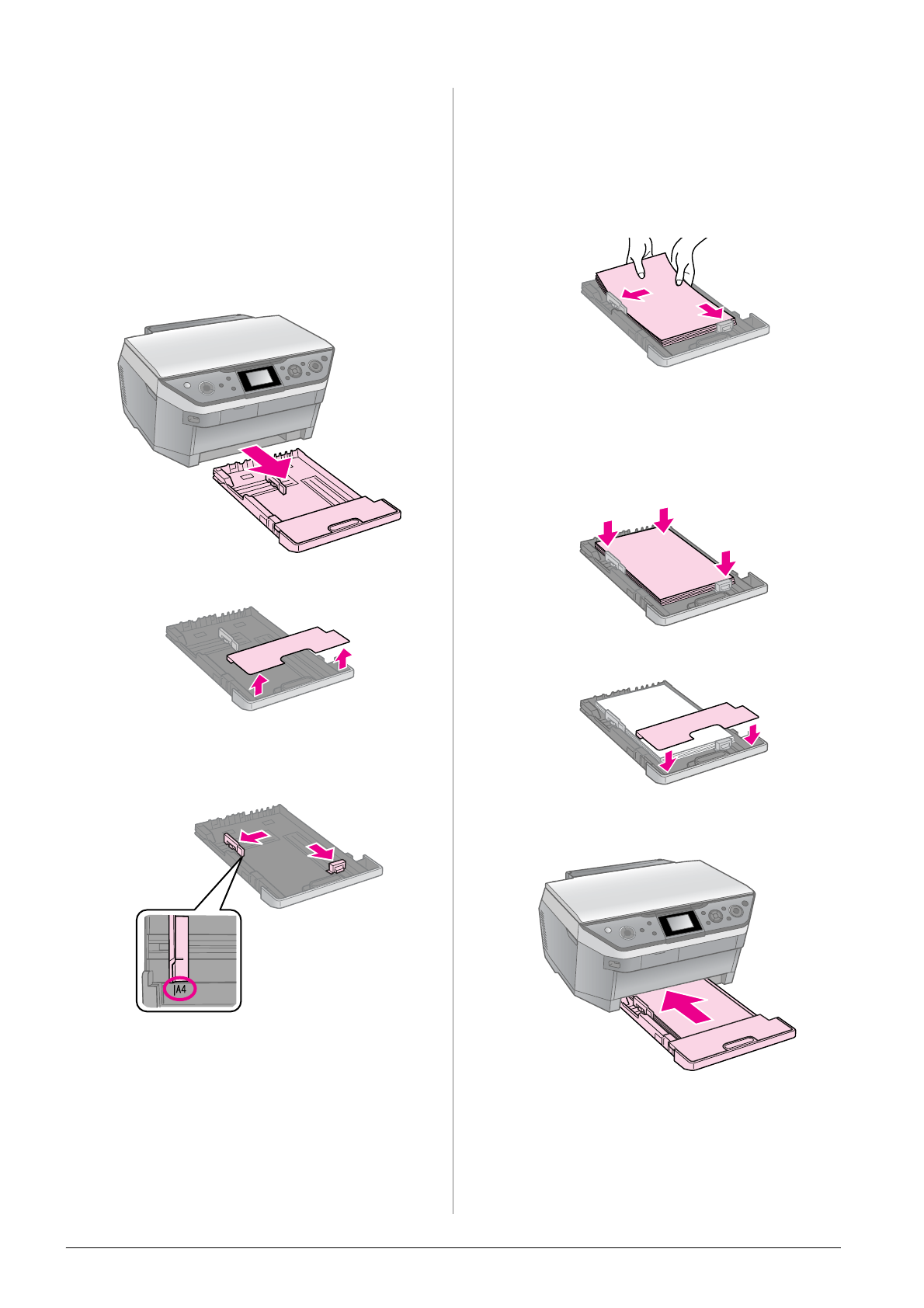 A4