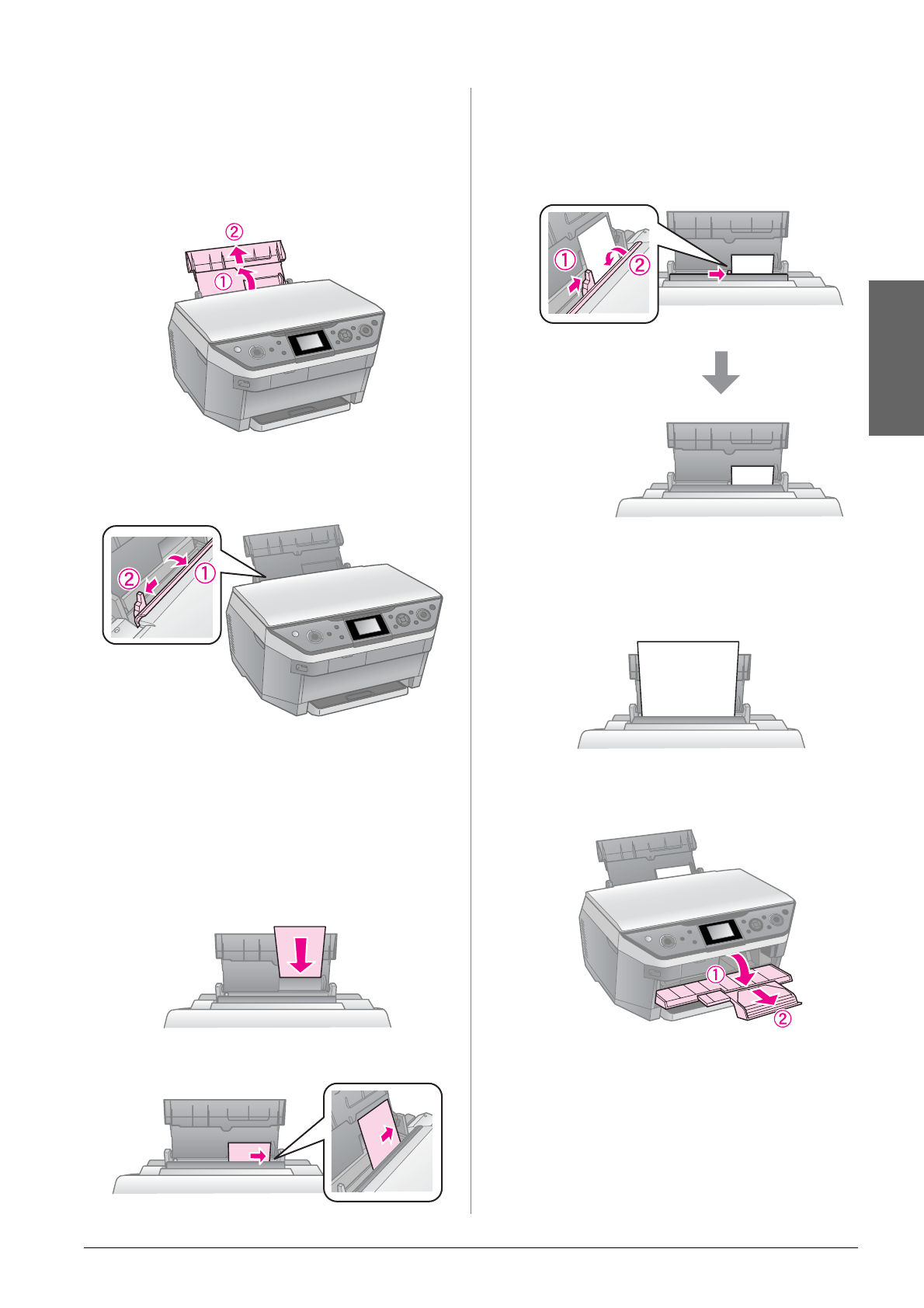 ②
①

②
①

①
②

①
②